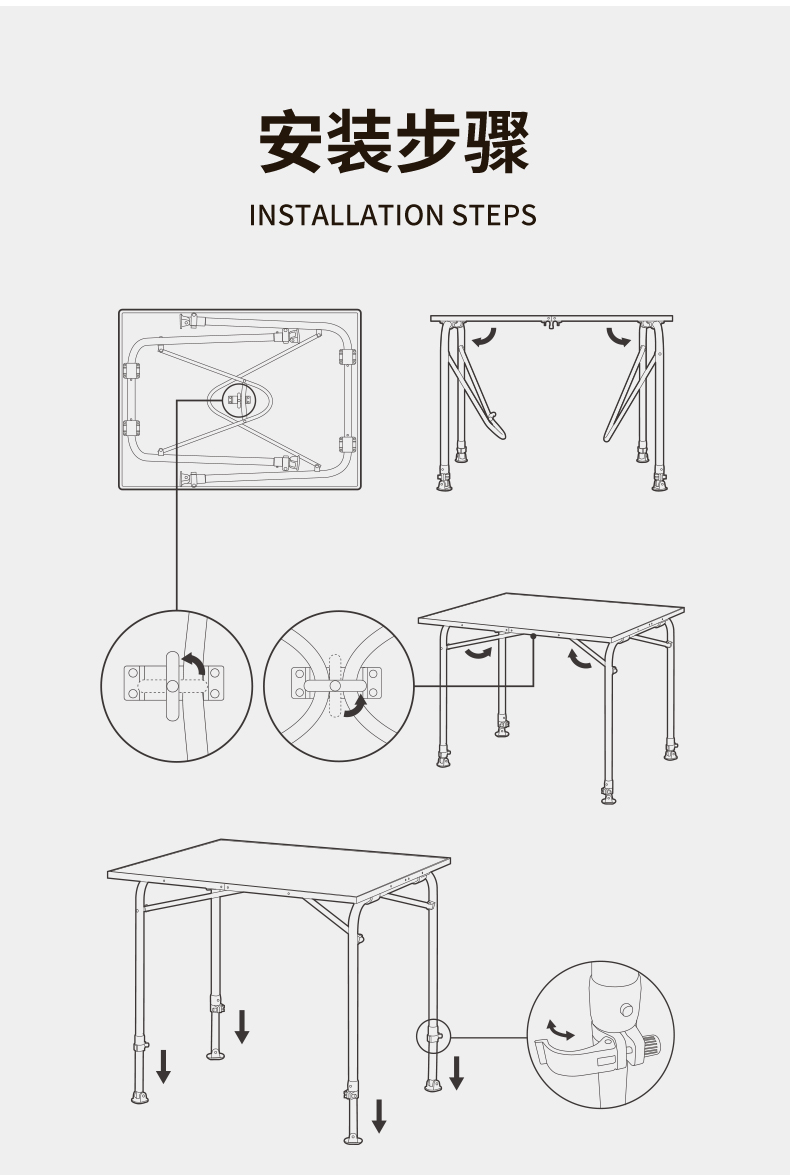 安装步骤

INSTALLATION STEPS