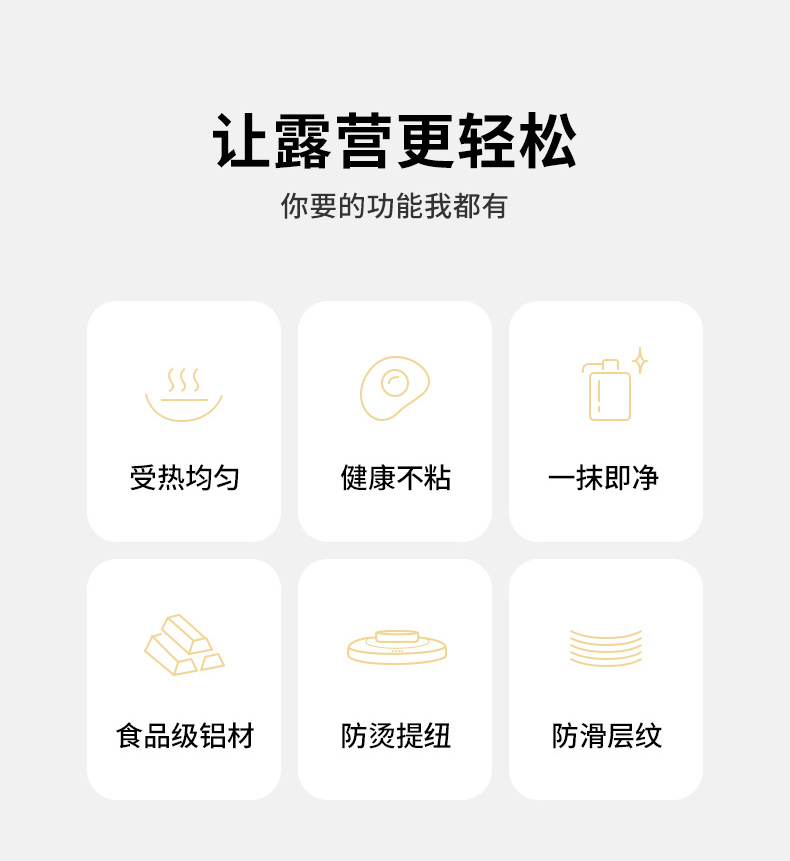 让露营更轻松

你要的功能我都有

受热均匀

健康不粘

一抹即净

食品级铝材

防烫提纽

防滑层纹