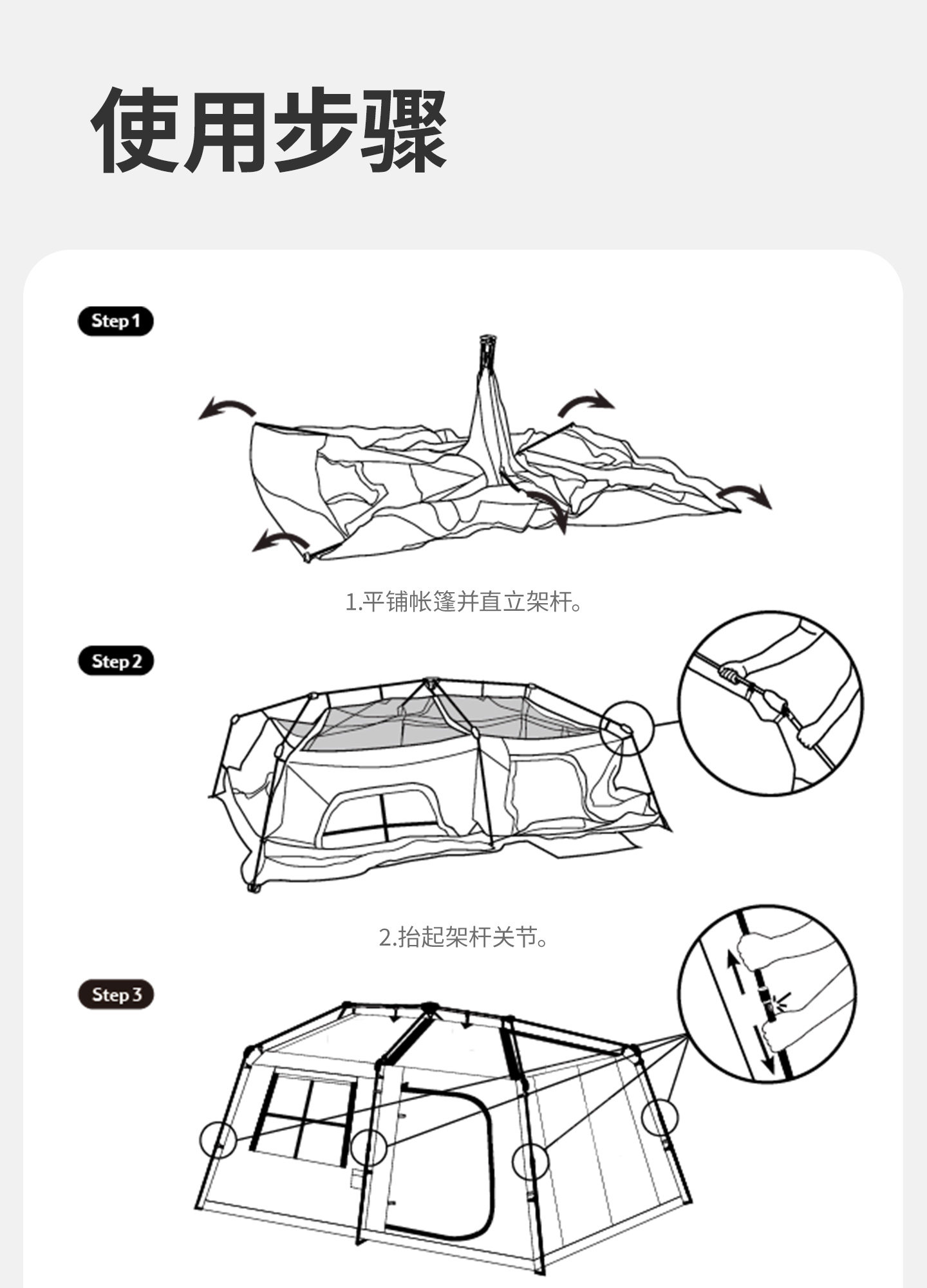 使用步骤

Step 1

1.平铺帐篷并直立架杆。

Step 2

2.抬起架杆关节。

Step 3