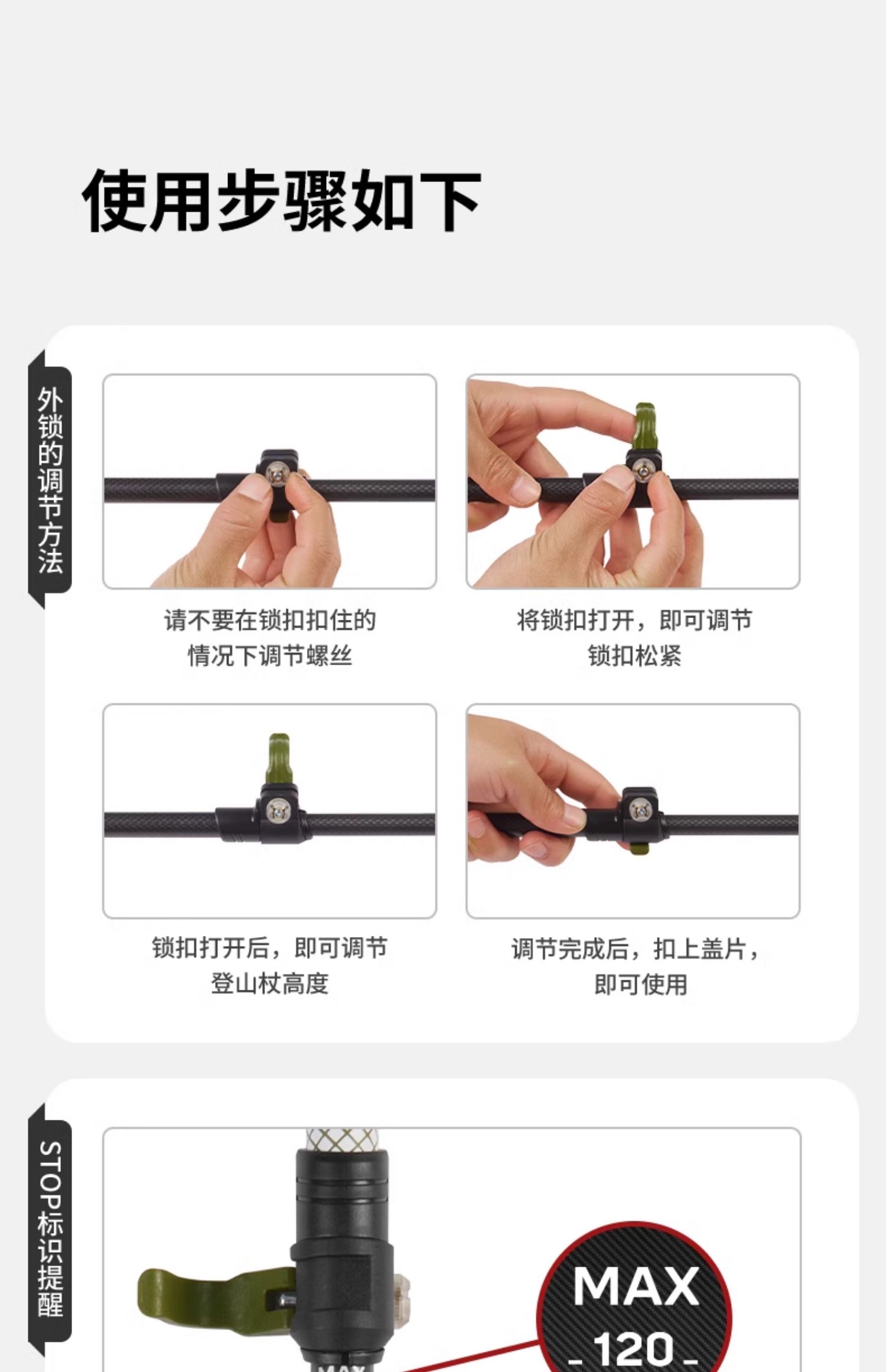 使用步骤如下

外锁的调节方法

请不要在锁扣扣住的情况下调节螺丝

将锁扣打开，即可调节锁扣松紧

锁扣打开后，即可调节登山杖高度

调节完成后，扣上盖片，即可使用

STOP标识提醒

MAX
- 120 -

MAX