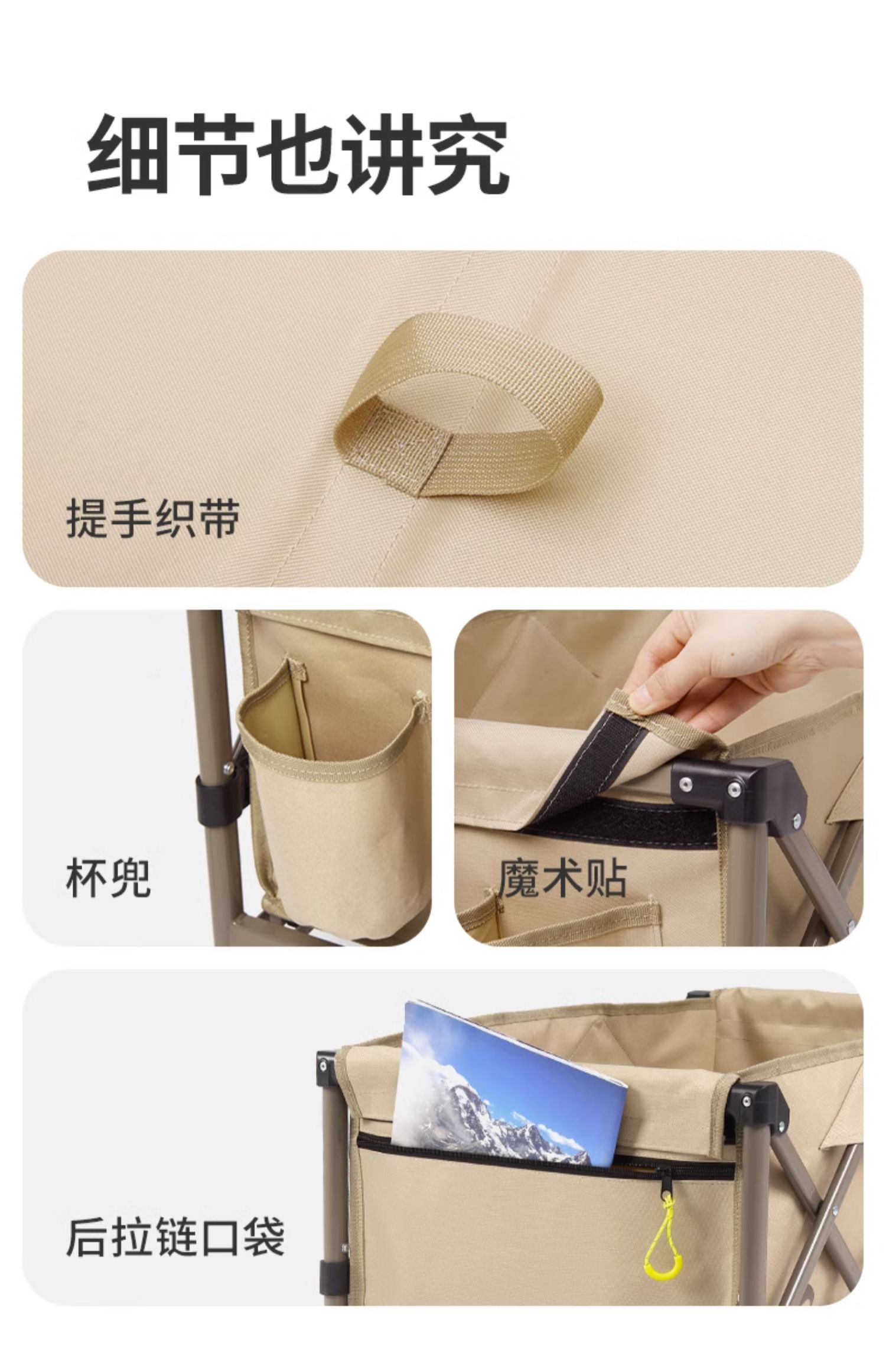 细节也讲究

提手织带

杯兜

魔术贴

后拉链口袋