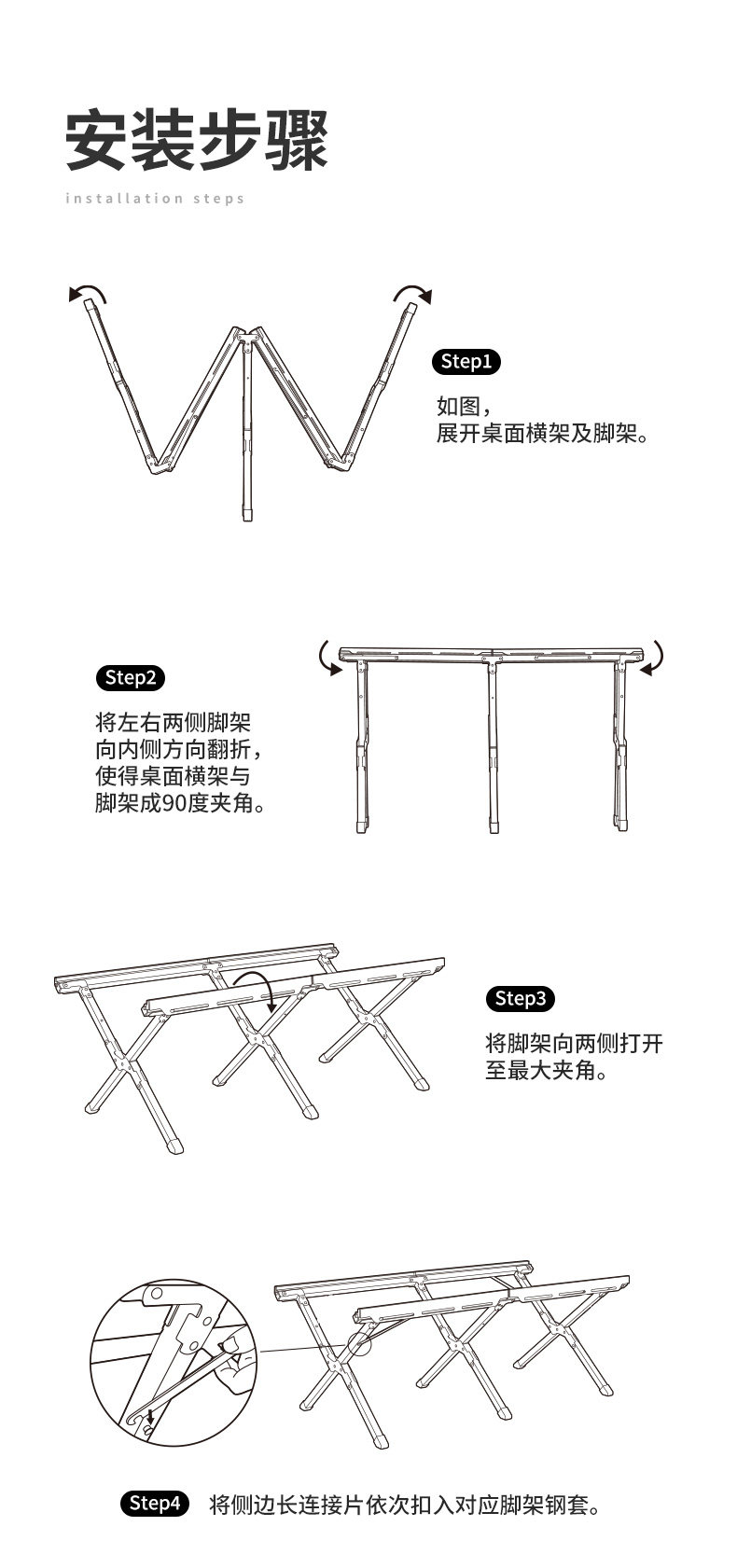 安装步骤

installation steps

Step1

如图，
展开桌面横架及脚架。

Step2

将左右两侧脚架
向内侧方向翻折，
使得桌面横架与
脚架成90度夹角。

Step3

将脚架向两侧打开
至最大夹角。

Step4 将侧边长连接片依次扣入对应脚架钢套。