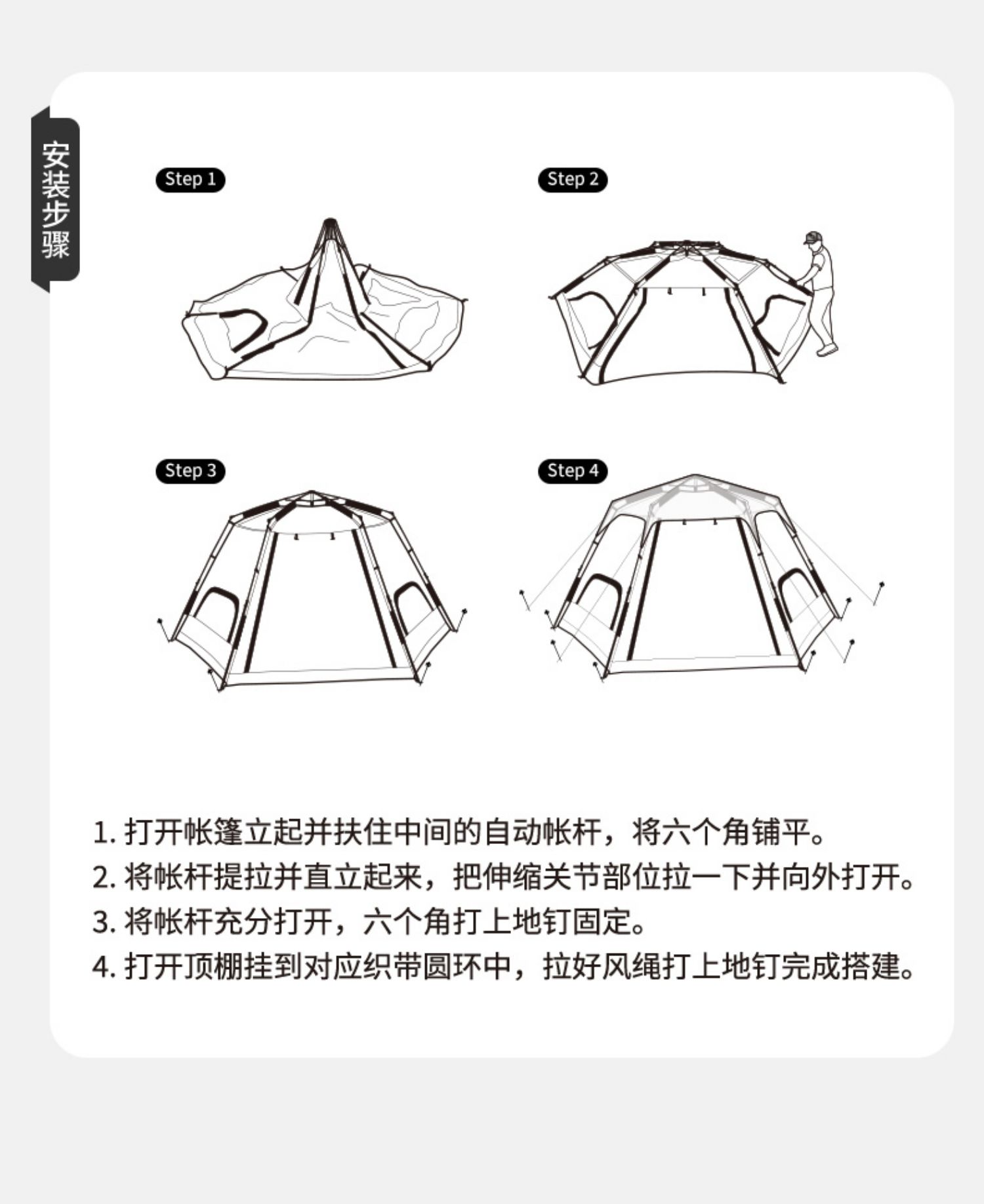 安装步骤

Step 1

Step 2

Step 3

Step 4

1. 打开帐篷立起并扶住中间的自动帐杆，将六个角铺平。
2. 将帐杆提拉并直立起来，把伸缩关节部位拉一下并向外打开。
3. 将帐杆充分打开，六个角打上地钉固定。
4. 打开顶棚挂到对应织带圆环中，拉好风绳打上地钉完成搭建。