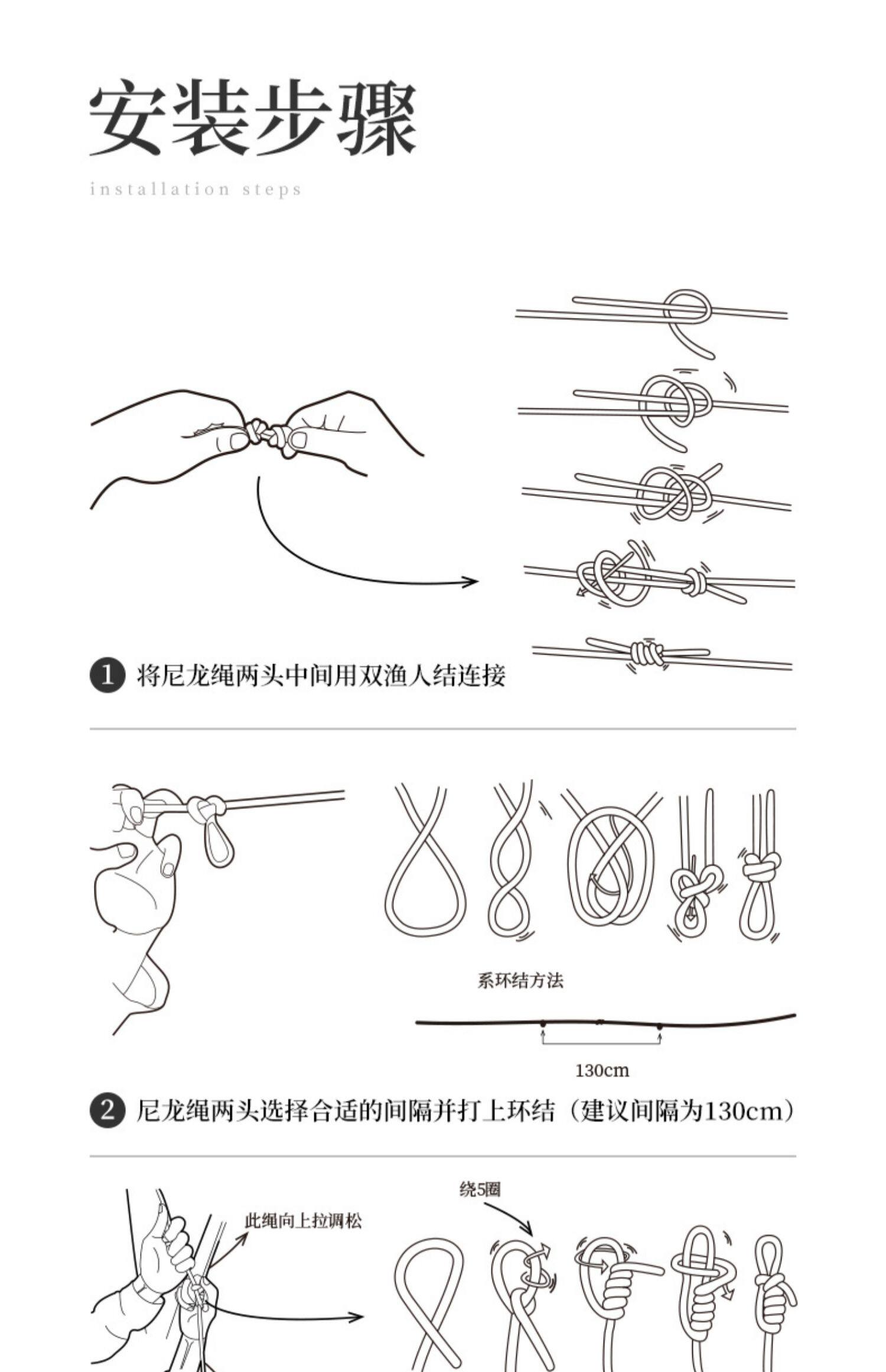 安装步骤

installation steps

1 将尼龙绳两头中间用双渔人结连接

系环结方法

130cm

2 尼龙绳两头选择合适的间隔并打上环结（建议间隔为130cm）

此绳向上拉调松

绕5圈