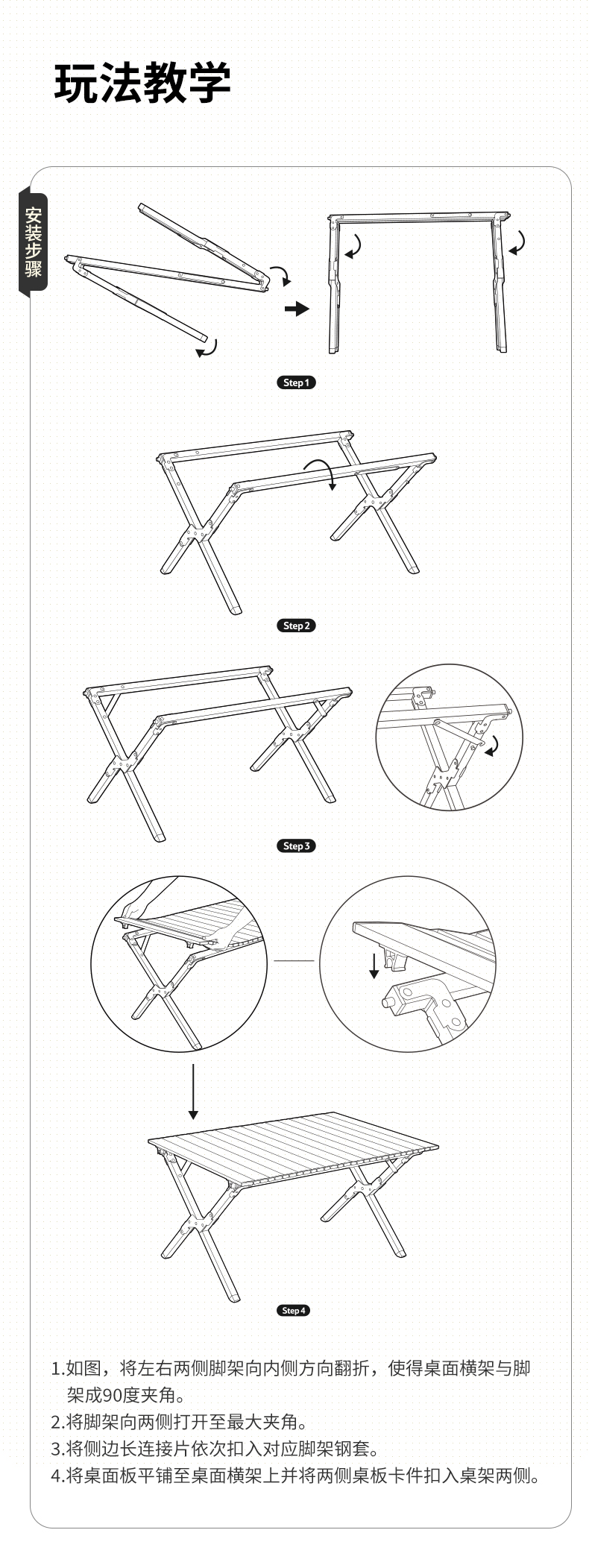 玩法教学

安装步骤

Step 1

Step 2

Step 3

Step 4

1.如图，将左右两侧脚架向内侧方向翻折，使得桌面横架与脚架成90度夹角。
2.将脚架向两侧打开至最大夹角。
3.将侧边长连接片依次扣入对应脚架钢套。
4.将桌面板平铺至桌面横架上并将两侧桌板卡件扣入桌架两侧。