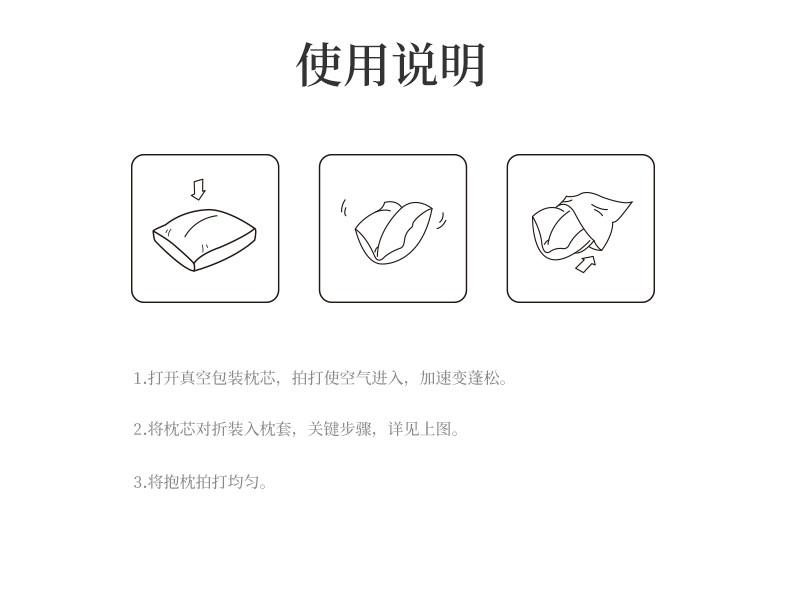 使用说明

1.打开真空包装枕芯，拍打使空气进入，加速变蓬松。

2.将枕芯对折装入枕套，关键步骤，详见上图。

3.将抱枕拍打均匀。