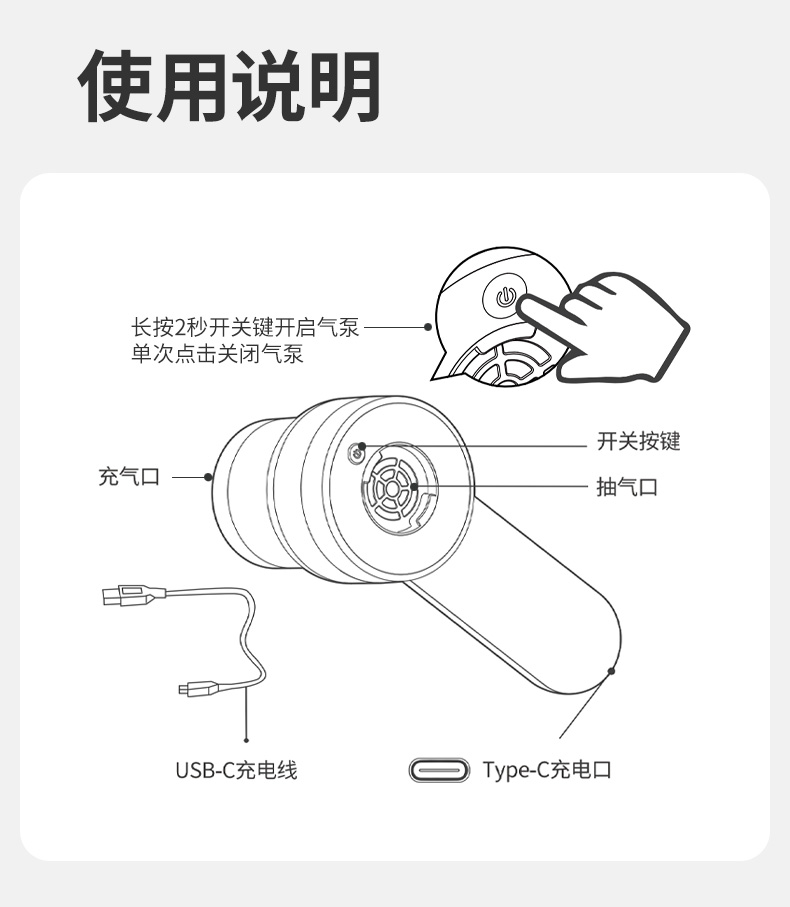 使用说明

长按2秒开关键开启气泵
单次点击关闭气泵

开关按键

充气口

抽气口

USB-C充电线

Type-C充电口