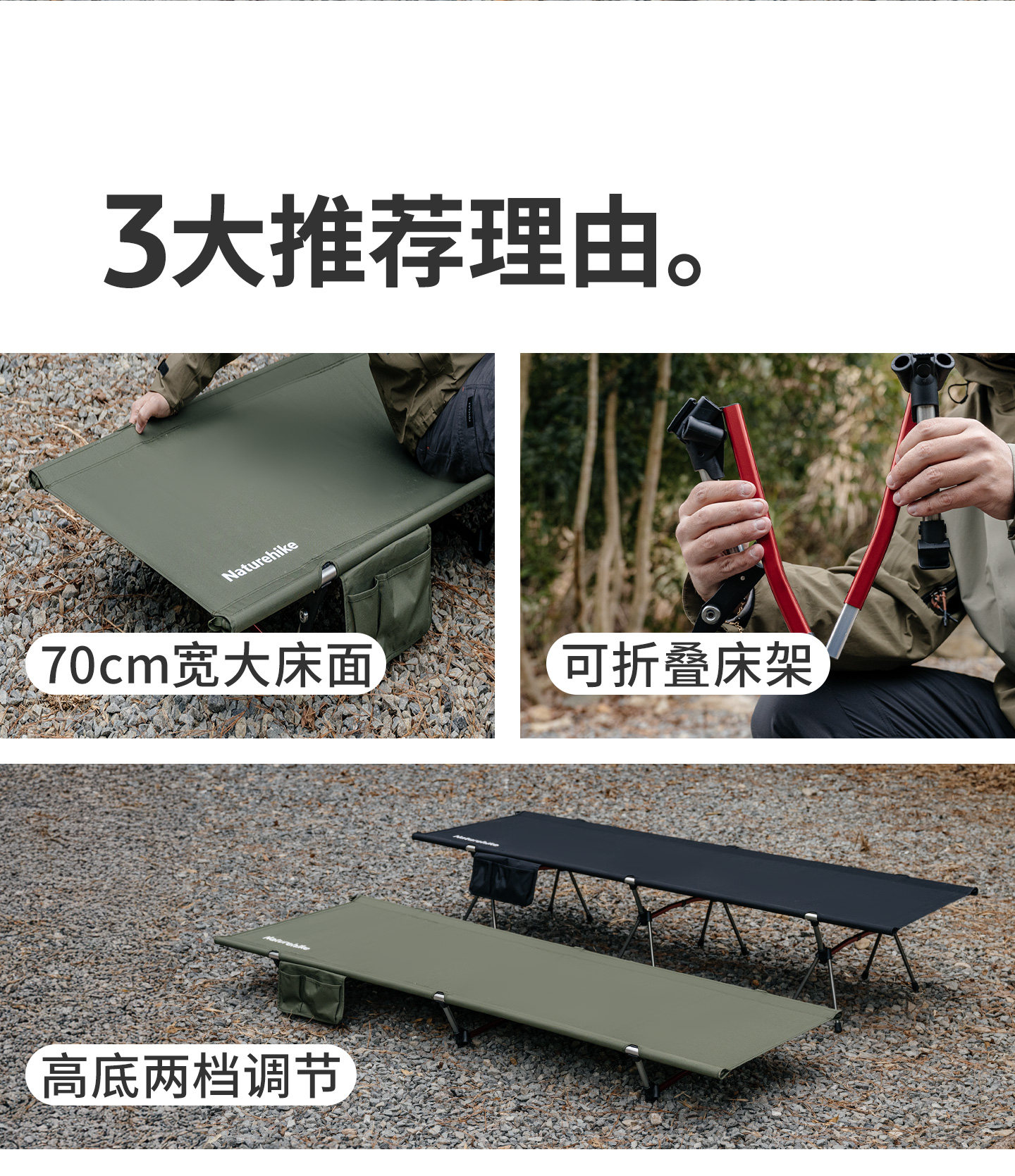 3大推荐理由。

Naturehike

70cm宽大床面

可折叠床架

Naturehike

Naturehike

高底两档调节