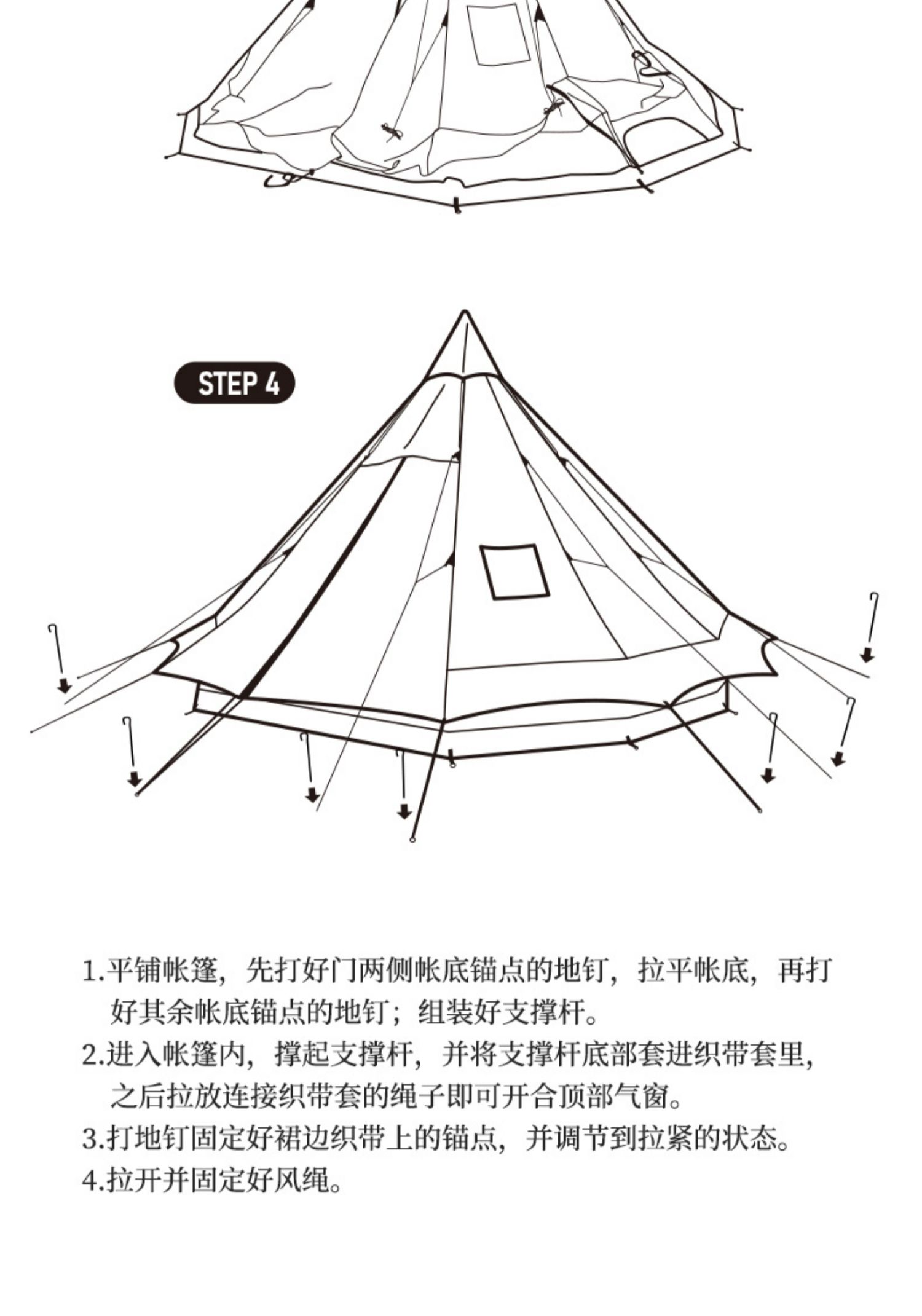 STEP 4

1.平铺帐篷，先打好门两侧帐底锚点的地钉，拉平帐底，再打好其余帐底锚点的地钉；组装好支撑杆。

2.进入帐篷内，撑起支撑杆，并将支撑杆底部套进织带套里，之后拉放连接织带套的绳子即可开合顶部气窗。

3.打地钉固定好裙边织带上的锚点，并调节到拉紧的状态。

4.拉开并固定好风绳。