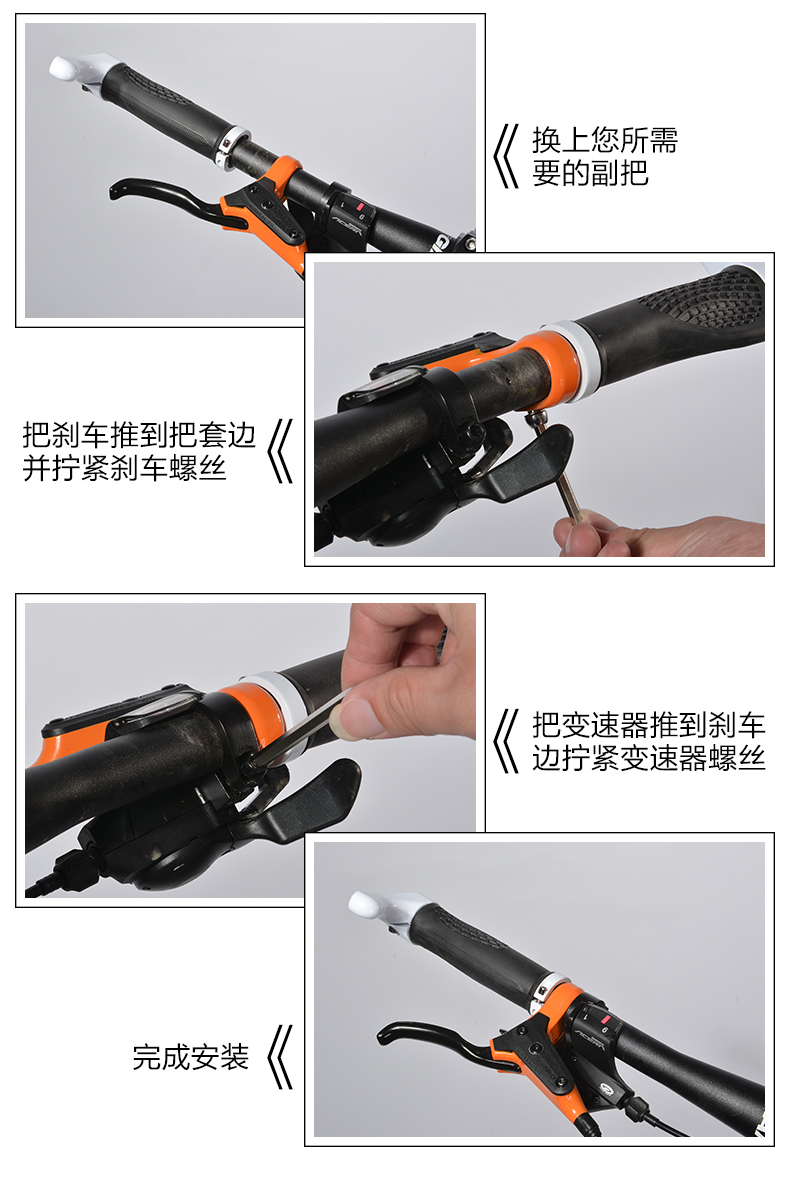 《 换上您所需要的副把

把刹车推到把套边并拧紧刹车螺丝 《

《 把变速器推到刹车边拧紧变速器螺丝

完成安装 《