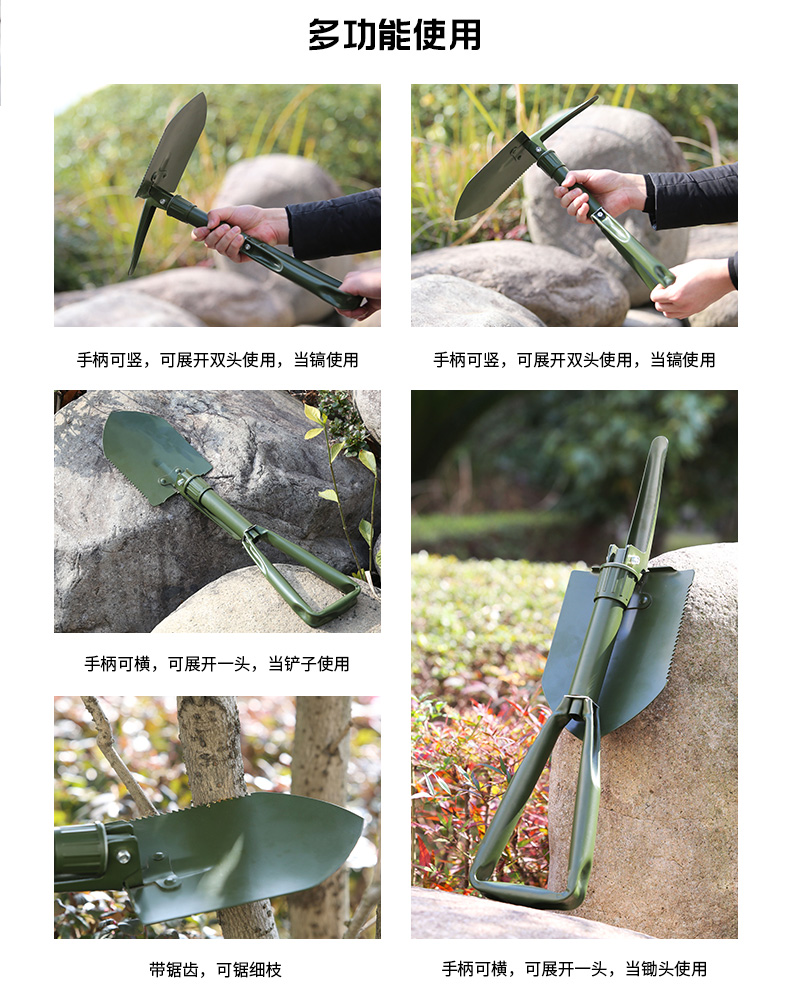 多功能使用

手柄可竖，可展开双头使用，当镐使用

手柄可竖，可展开双头使用，当镐使用

手柄可横，可展开一头，当铲子使用

带锯齿，可锯细枝

手柄可横，可展开一头，当锄头使用