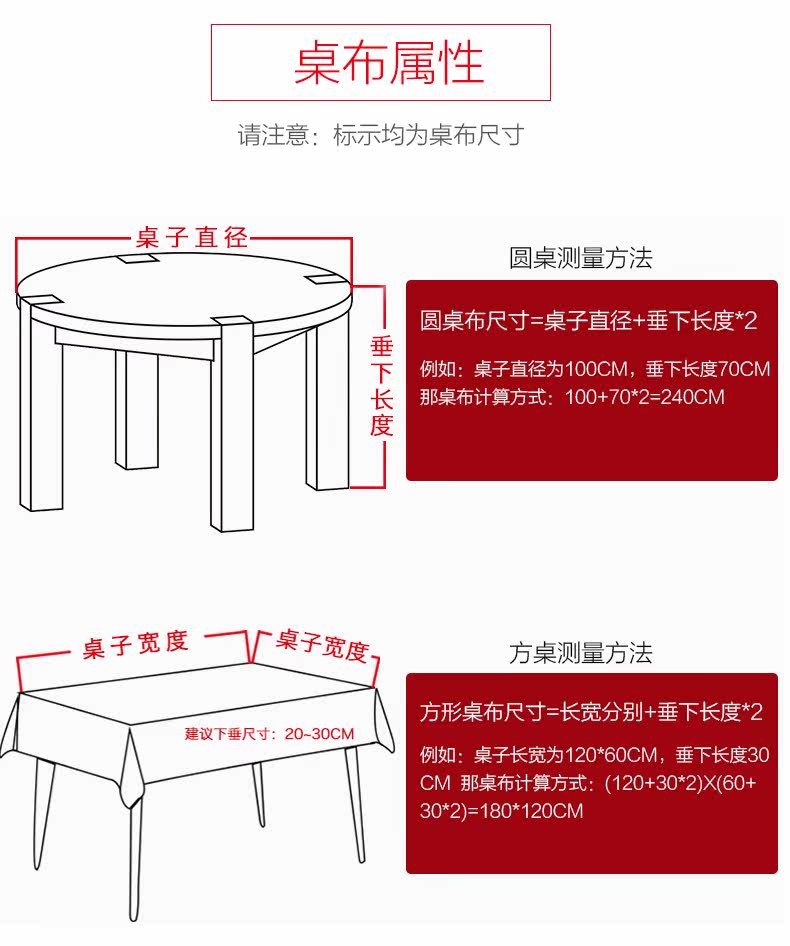 桌布属性

请注意：标示均为桌布尺寸

桌子直径

垂下长度

圆桌测量方法

圆桌布尺寸=桌子直径+垂下长度*2

例如：桌子直径为100CM，垂下长度70CM 那桌布计算方式：100+70*2=240CM

桌子宽度

桌子宽度

建议下垂尺寸：20~30CM

方桌测量方法

方形桌布尺寸=长宽分别+垂下长度*2

例如：桌子长宽为120*60CM，垂下长度30CM 那桌布计算方式：(120+30*2)X(60+30*2)=180*120CM