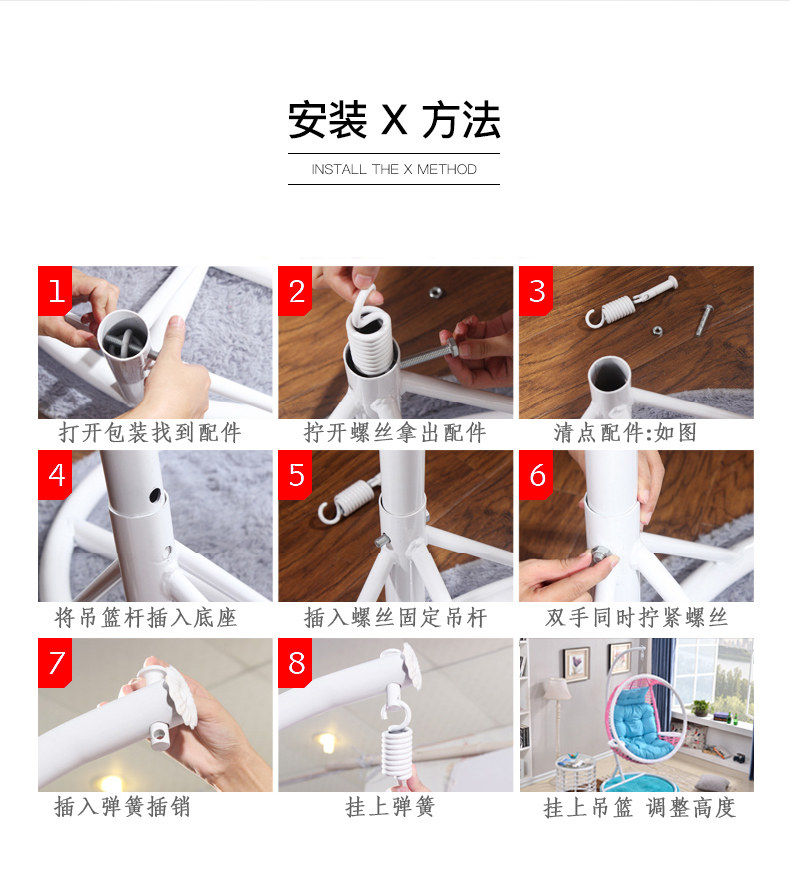 安装 X 方法

INSTALL THE X METHOD

1
打开包装找到配件

2
拧开螺丝拿出配件

3
清点配件:如图

4
将吊篮杆插入底座

5
插入螺丝固定吊杆

6
双手同时拧紧螺丝

7
插入弹簧插销

8
挂上弹簧

挂上吊篮 调整高度