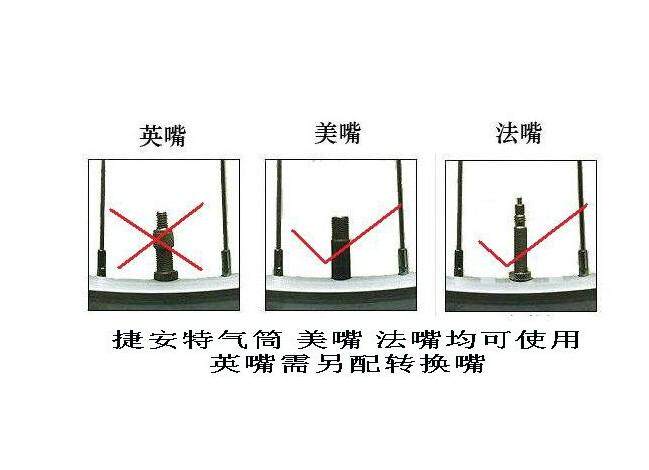 英嘴

美嘴

法嘴

捷安特气筒 美嘴 法嘴均可使用
英嘴需另配转换嘴