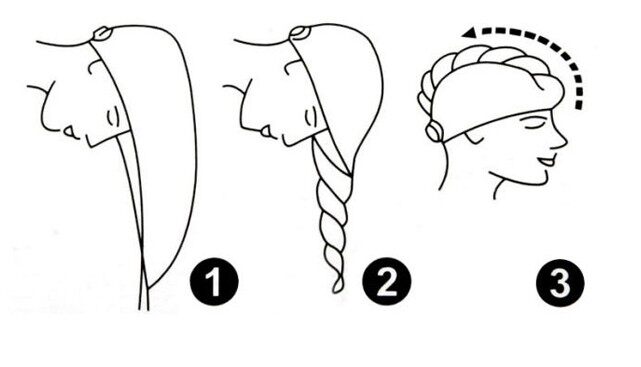 1

2

3