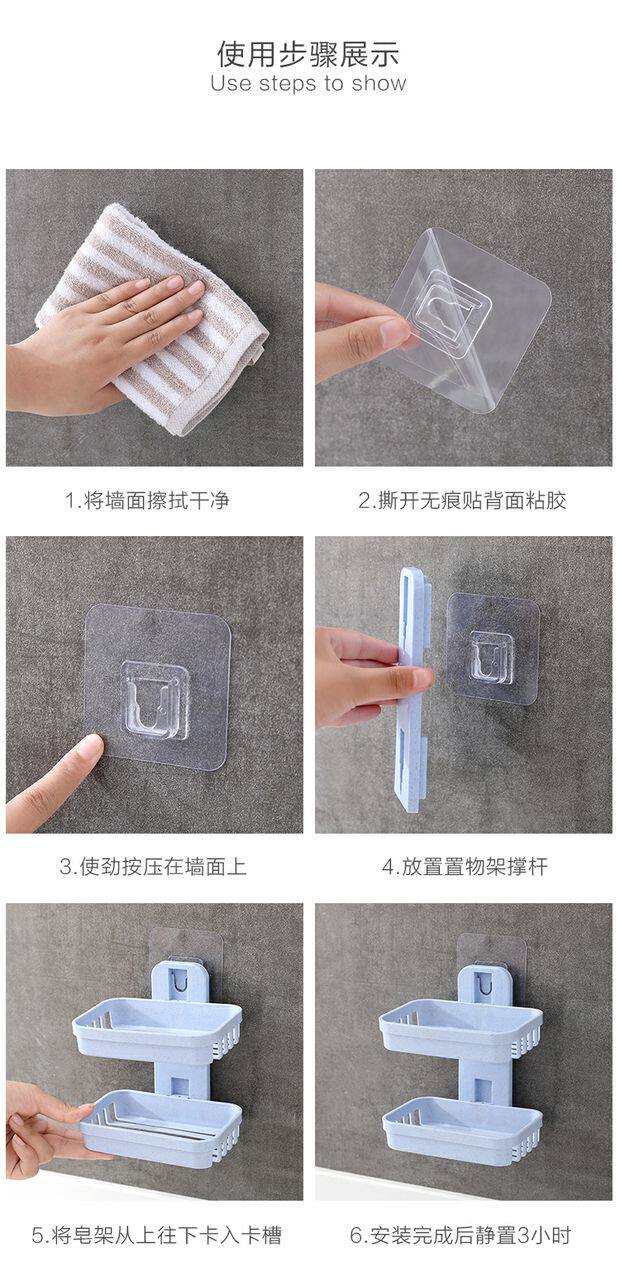 使用步骤展示
Use steps to show

1.将墙面擦拭干净

2.撕开无痕贴背面粘胶

3.使劲按压在墙面上

4.放置置物架撑杆

5.将皂架从上往下卡入卡槽

6.安装完成后静置3小时