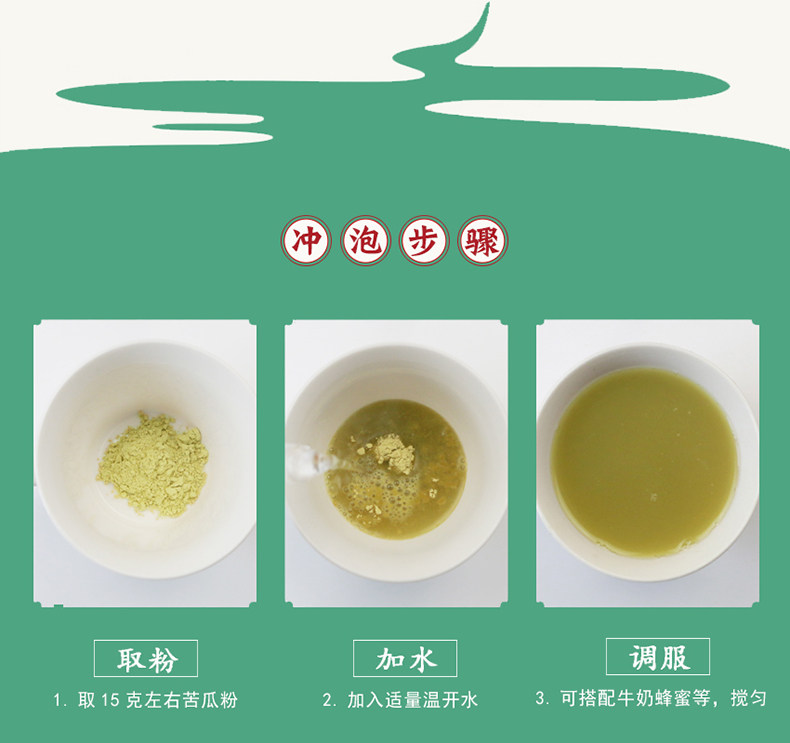 冲泡步骤

取粉

1. 取 15 克左右苦瓜粉

加水

2. 加入适量温开水

调服

3. 可搭配牛奶蜂蜜等，搅匀