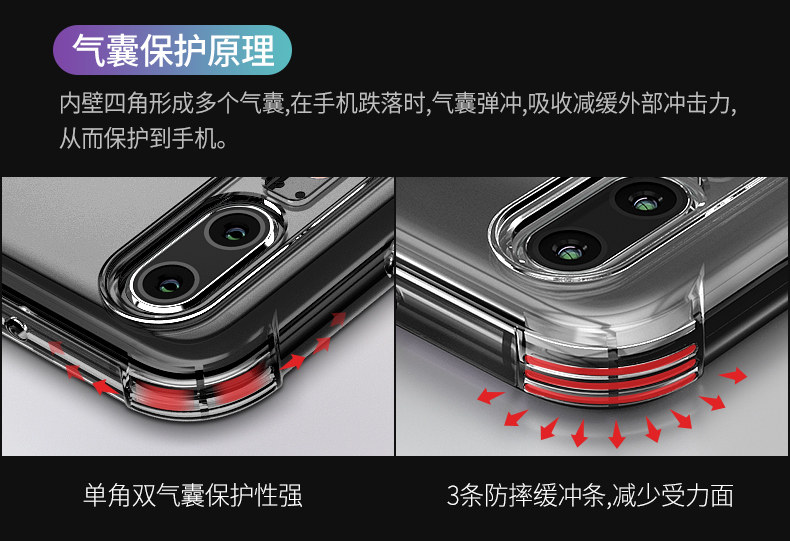 气囊保护原理

内壁四角形成多个气囊,在手机跌落时,气囊弹冲,吸收减缓外部冲击力,从而保护到手机。

单角双气囊保护性强

3条防摔缓冲条,减少受力面