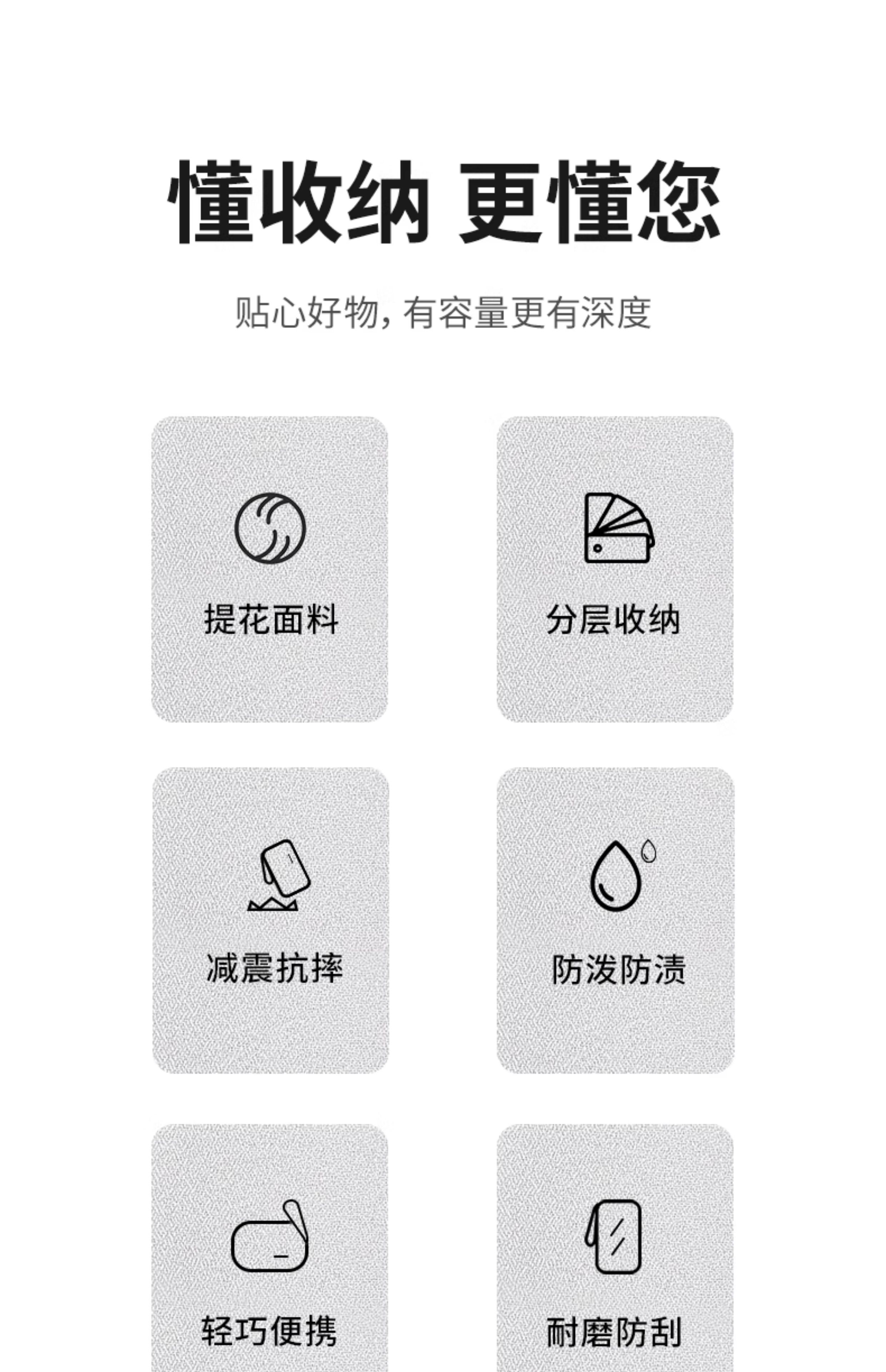 懂收纳 更懂您

贴心好物，有容量更有深度

提花面料

分层收纳

减震抗摔

防泼防渍

轻巧便携

耐磨防刮