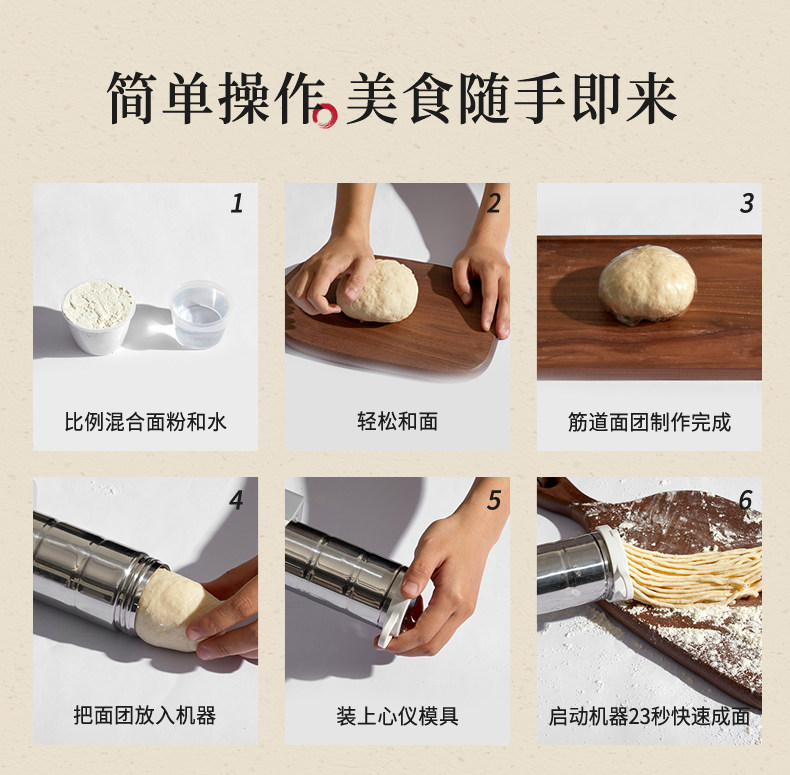 简单操作 美食随手即来

1
比例混合面粉和水

2
轻松和面

3
筋道面团制作完成

4
把面团放入机器

5
装上心仪模具

6
启动机器23秒快速成面