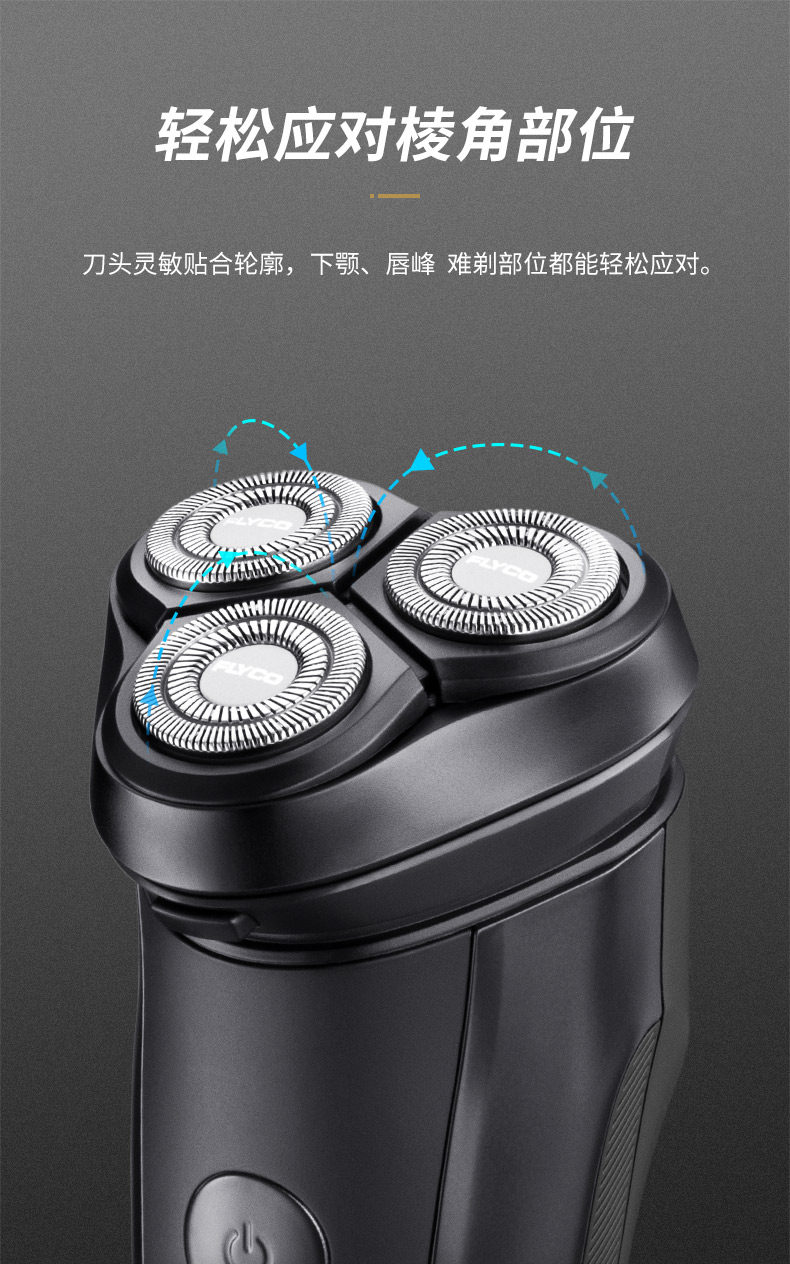 轻松应对棱角部位

刀头灵敏贴合轮廓，下颚、唇峰 难剃部位都能轻松应对。

FLYCO
FLYCO
FLYCO