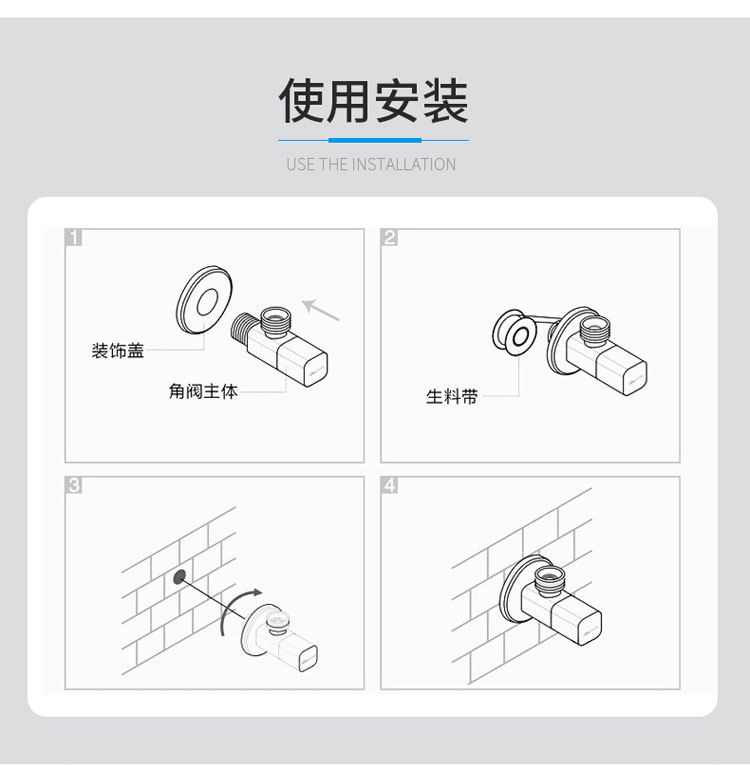 使用安装

USE THE INSTALLATION

1

装饰盖

角阀主体

2

生料带

3

4