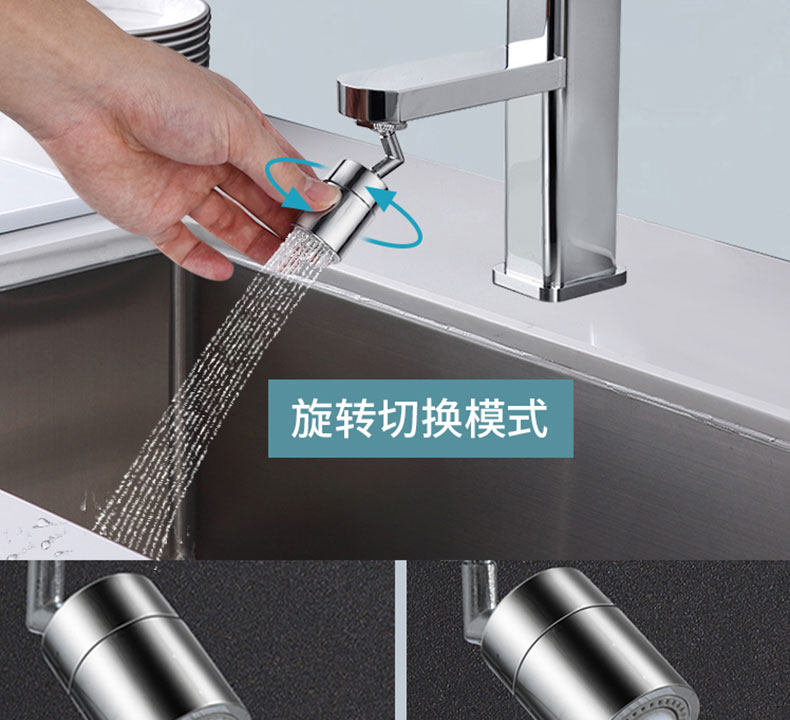 旋转切换模式