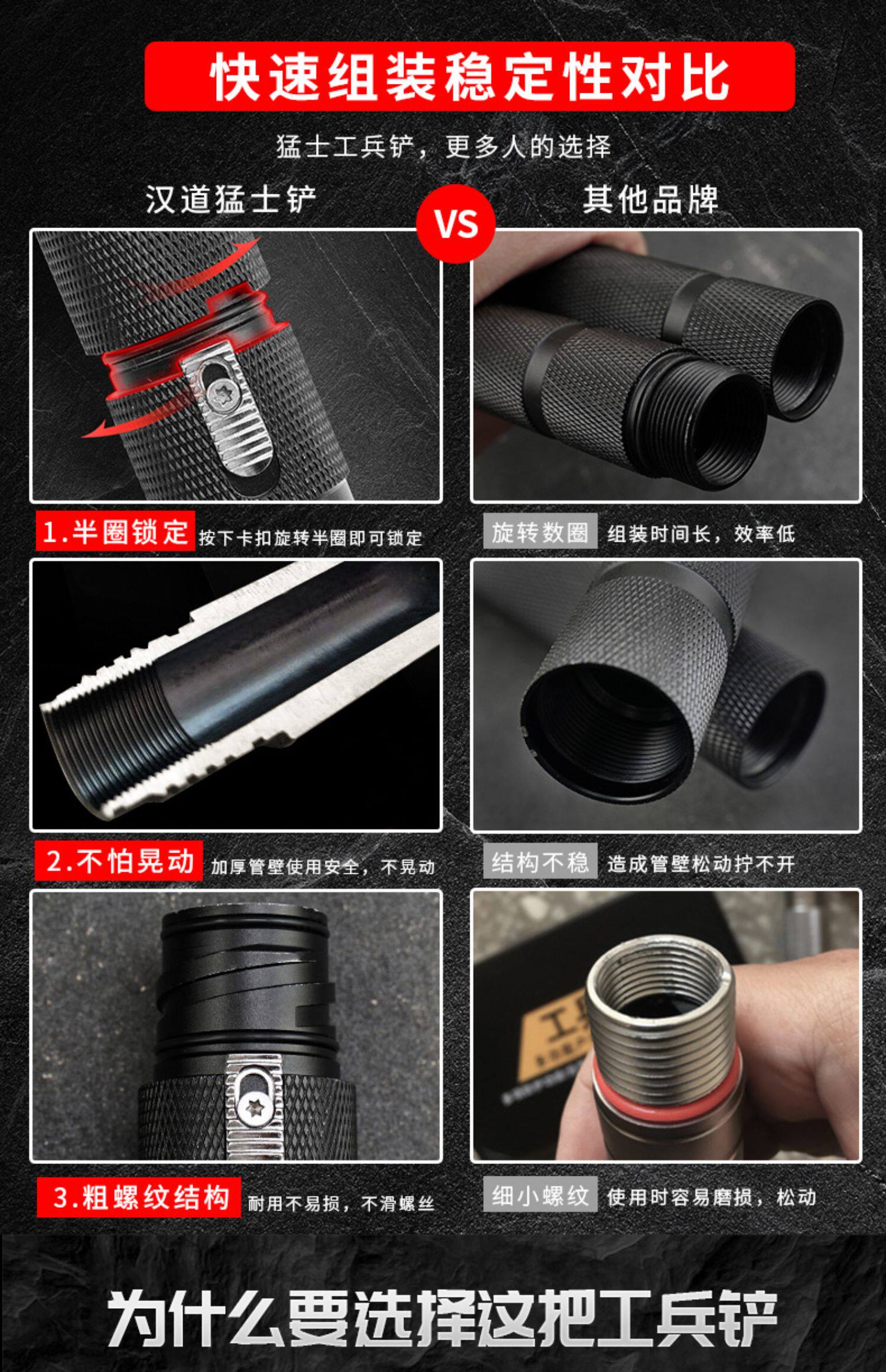 快速组装稳定性对比

猛士工兵铲，更多人的选择

汉道猛士铲

VS

其他品牌

1.半圈锁定 按下卡扣旋转半圈即可锁定

旋转数圈 组装时间长，效率低

2.不怕晃动 加厚管壁使用安全，不晃动

结构不稳 造成管壁松动拧不开

3.粗螺纹结构 耐用不易损，不滑螺丝

细小螺纹 使用时容易磨损，松动

为什么要选择这把工兵铲