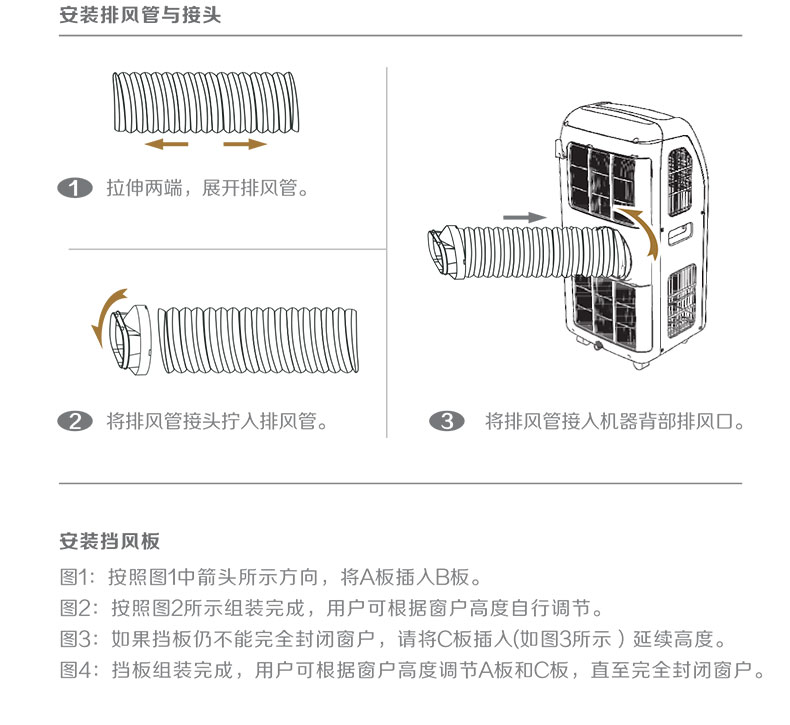 安装排风管与接头

1 拉伸两端，展开排风管。

2 将排风管接头拧入排风管。

3 将排风管接入机器背部排风口。

安装挡风板

图1：按照图1中箭头所示方向，将A板插入B板。

图2：按照图2所示组装完成，用户可根据窗户高度自行调节。

图3：如果挡板仍不能完全封闭窗户，请将C板插入(如图3所示）延续高度。

图4：挡板组装完成，用户可根据窗户高度调节A板和C板，直至完全封闭窗户。