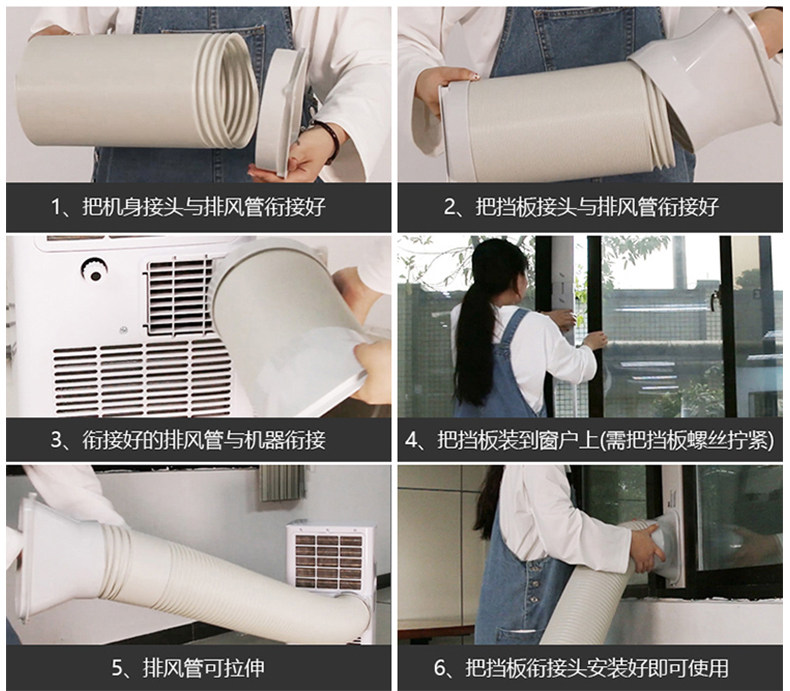 1、把机身接头与排风管衔接好

2、把挡板接头与排风管衔接好

3、衔接好的排风管与机器衔接

4、把挡板装到窗户上(需把挡板螺丝拧紧)

5、排风管可拉伸

6、把挡板衔接头安装好即可使用