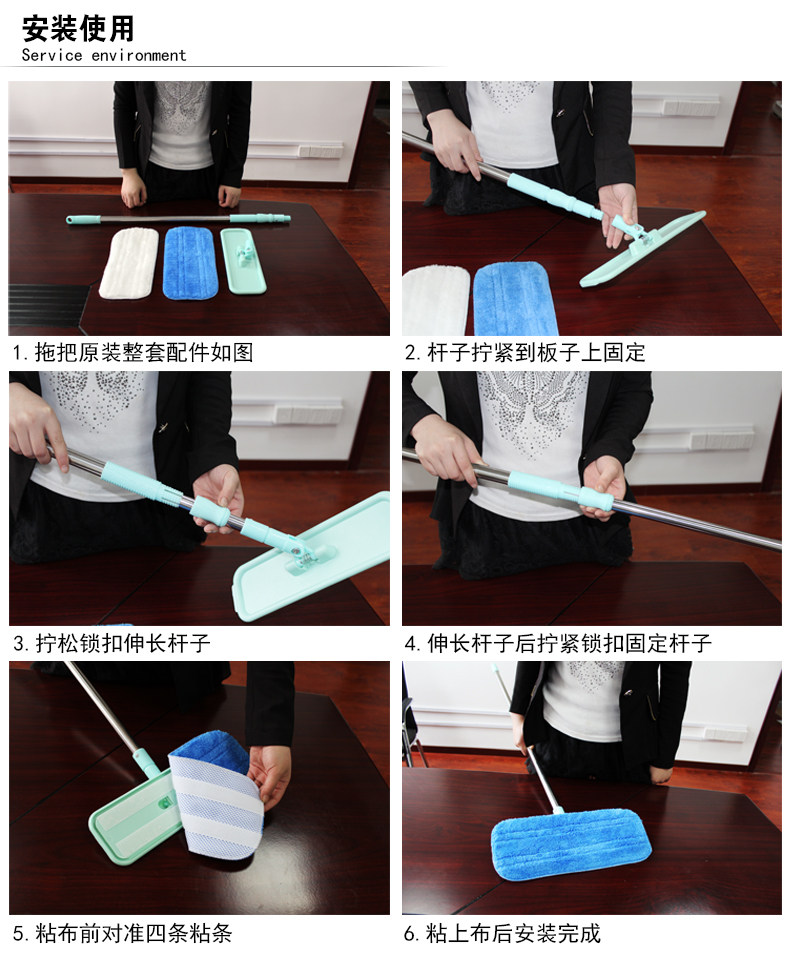 安装使用
Service environment

1. 拖把原装整套配件如图

2. 杆子拧紧到板子上固定

3. 拧松锁扣伸长杆子

4. 伸长杆子后拧紧锁扣固定杆子

5. 粘布前对准四条粘条

6. 粘上布后安装完成