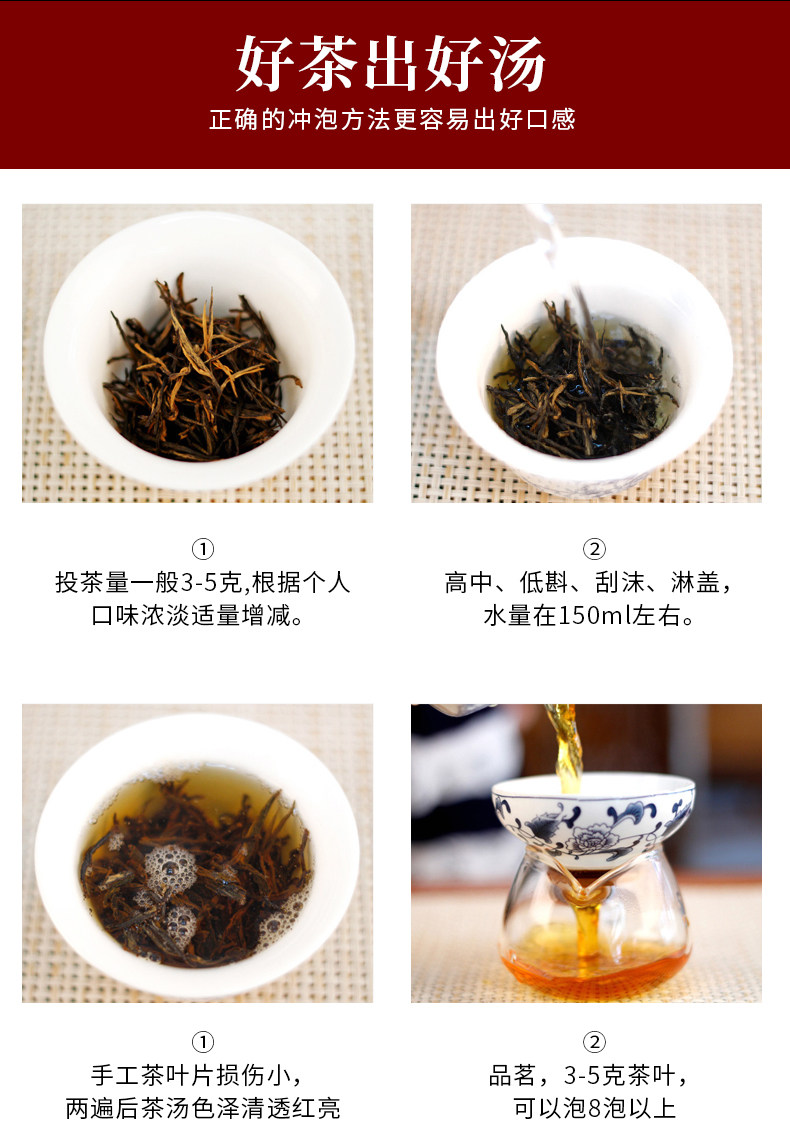 好茶出好汤

正确的冲泡方法更容易出好口感

①
投茶量一般3-5克,根据个人口味浓淡适量增减。

②
高中、低斟、刮沫、淋盖，水量在150ml左右。

①
手工茶叶片损伤小，两遍后茶汤色泽清透红亮

②
品茗，3-5克茶叶，可以泡8泡以上