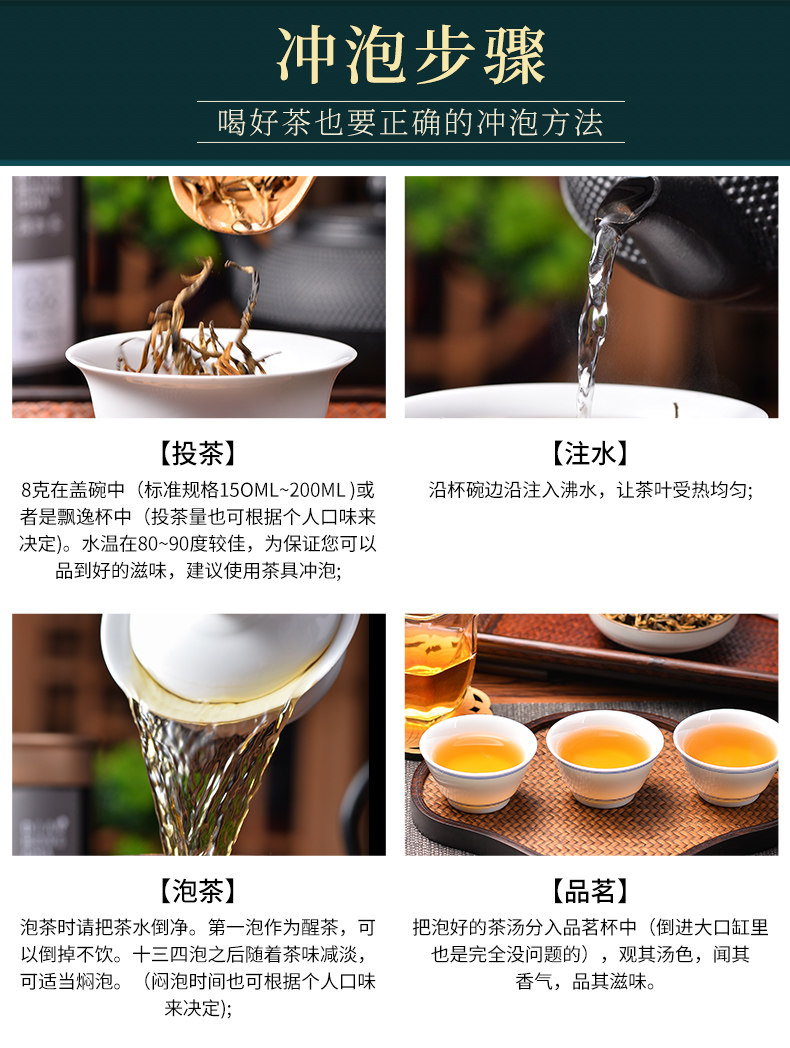 冲泡步骤

喝好茶也要正确的冲泡方法

【投茶】

8克在盖碗中（标准规格15OML~200ML )或者是飘逸杯中（投茶量也可根据个人口味来决定)。水温在80~90度较佳，为保证您可以品到好的滋味，建议使用茶具冲泡;

【注水】

沿杯碗边沿注入沸水，让茶叶受热均匀;

【泡茶】

泡茶时请把茶水倒净。第一泡作为醒茶，可以倒掉不饮。十三四泡之后随着茶味减淡，可适当焖泡。（闷泡时间也可根据个人口味来决定);

【品茗】

把泡好的茶汤分入品茗杯中（倒进大口缸里也是完全没问题的），观其汤色，闻其香气，品其滋味。