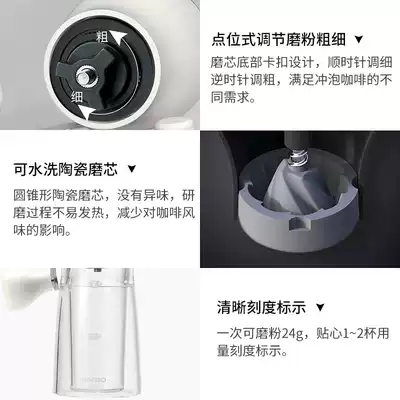 粗

细

点位式调节磨粉粗细 ▼

磨芯底部卡扣设计，顺时针调细逆时针调粗，满足冲泡咖啡的不同需求。

可水洗陶瓷磨芯 ▼

圆锥形陶瓷磨芯，没有异味，研磨过程不易发热，减少对咖啡风味的影响。

清晰刻度标示 ▼

一次可磨粉24g，贴心1~2杯用量刻度标示。