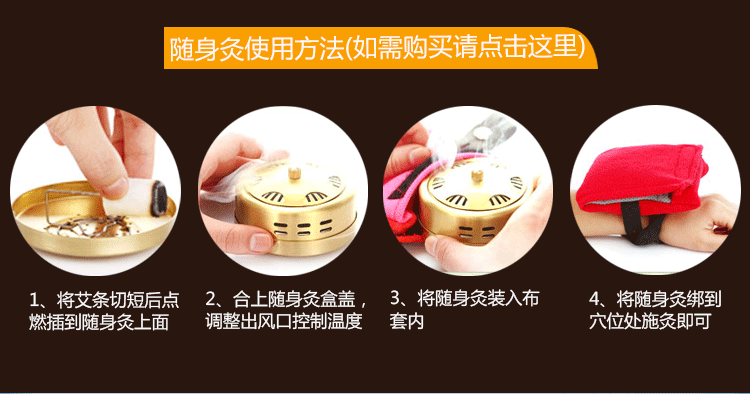 随身灸使用方法(如需购买请点击这里)

1、将艾条切短后点燃插到随身灸上面

2、合上随身灸盒盖，调整出风口控制温度

3、将随身灸装入布套内

4、将随身灸绑到穴位处施灸即可