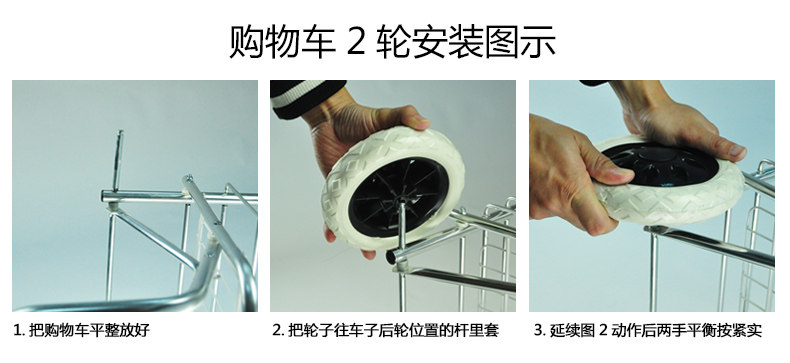 购物车 2 轮安装图示

1. 把购物车平整放好

2. 把轮子往车子后轮位置的杆里套

3. 延续图 2 动作后两手平衡按紧实