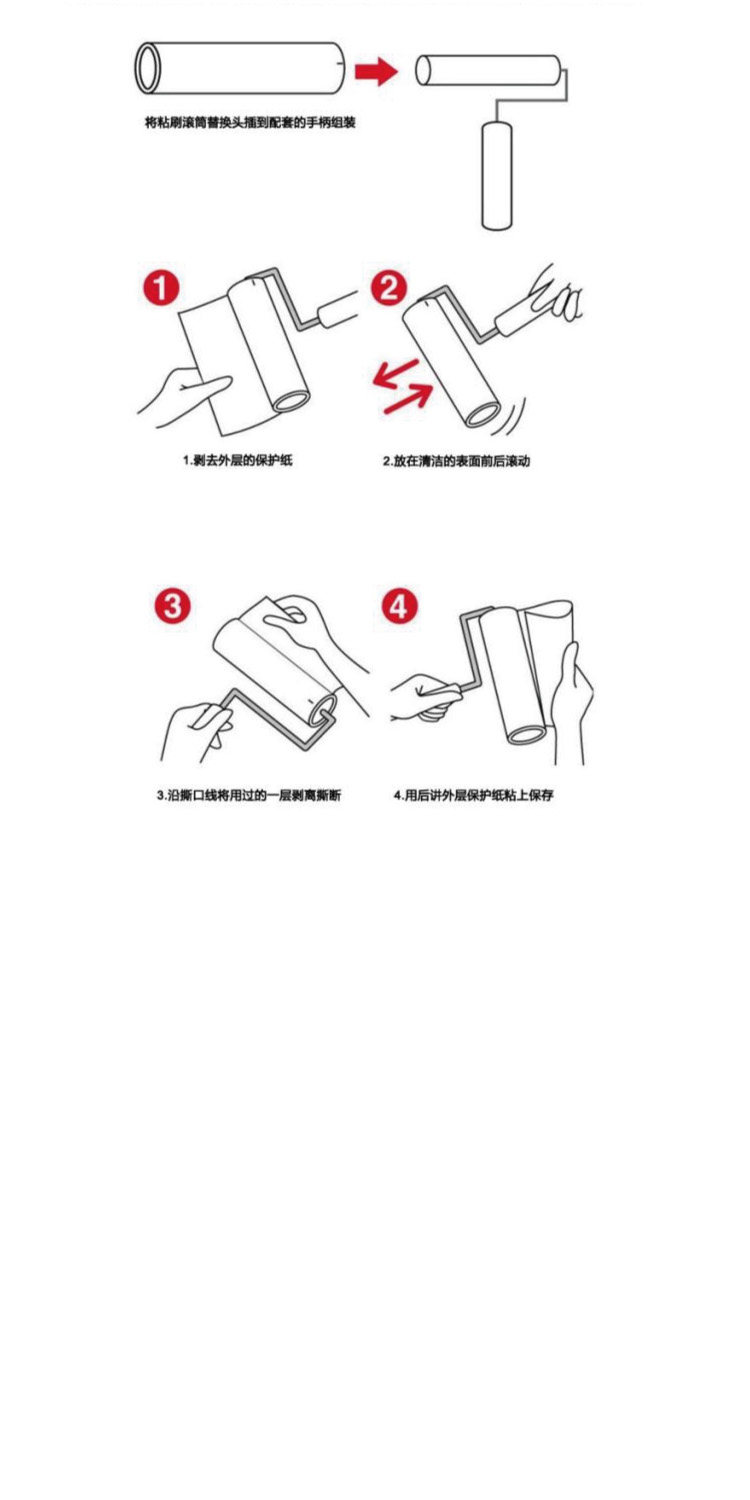 将粘刷滚筒替换头插到配套的手柄组装

1

2

1.剥去外层的保护纸

2.放在清洁的表面前后滚动

3

4

3.沿撕口线将用过的一层剥离撕断

4.用后讲外层保护纸粘上保存