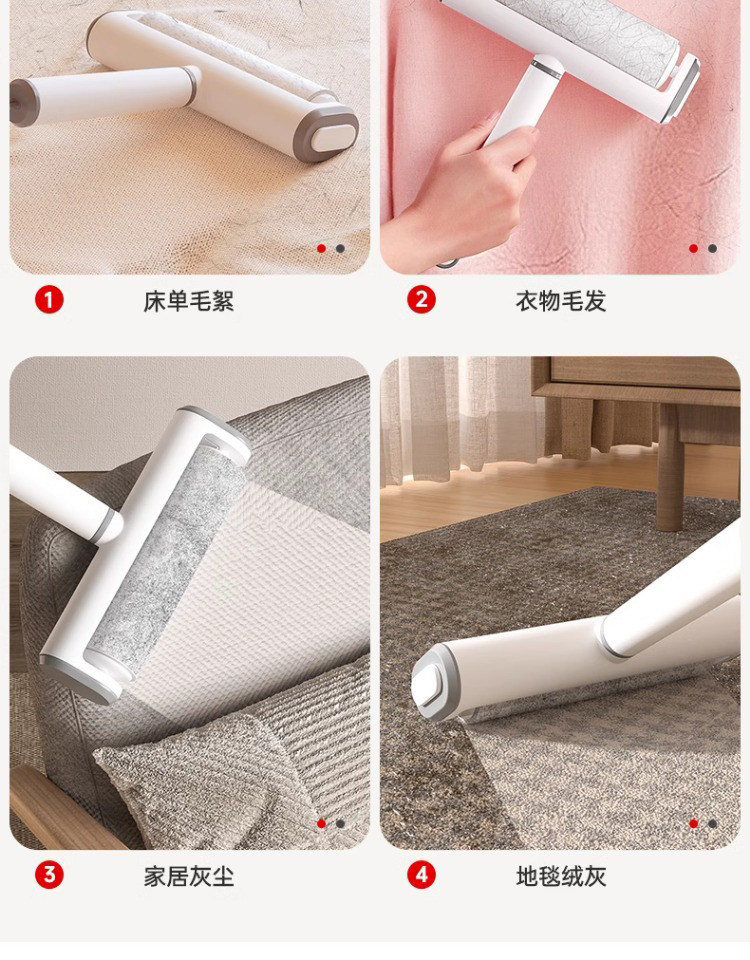 1 床单毛絮

2 衣物毛发

3 家居灰尘

4 地毯绒灰