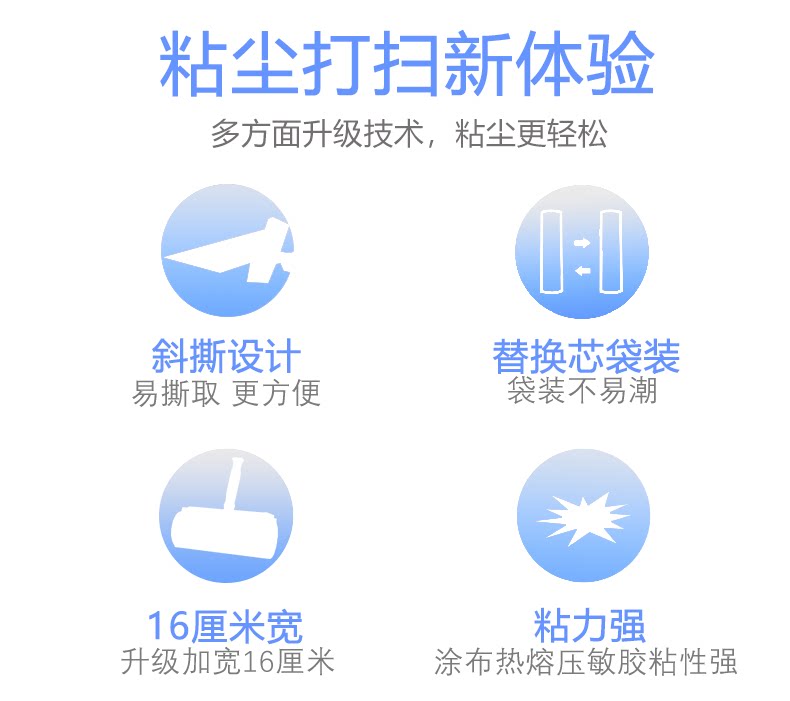 粘尘打扫新体验

多方面升级技术，粘尘更轻松

斜撕设计
易撕取 更方便

替换芯袋装
袋装不易潮

16厘米宽
升级加宽16厘米

粘力强
涂布热熔压敏胶粘性强