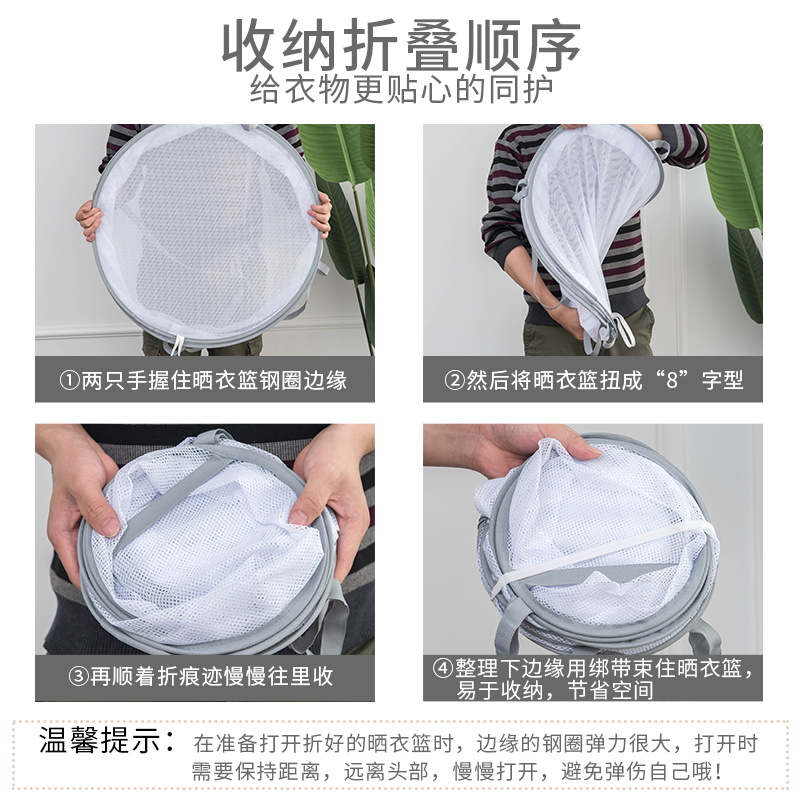 收纳折叠顺序
给衣物更贴心的同护

①两只手握住晒衣篮钢圈边缘

②然后将晒衣篮扭成“8”字型

③再顺着折痕迹慢慢往里收

④整理下边缘用绑带束住晒衣篮，易于收纳，节省空间

温馨提示：在准备打开折好的晒衣篮时，边缘的钢圈弹力很大，打开时需要保持距离，远离头部，慢慢打开，避免弹伤自己哦！