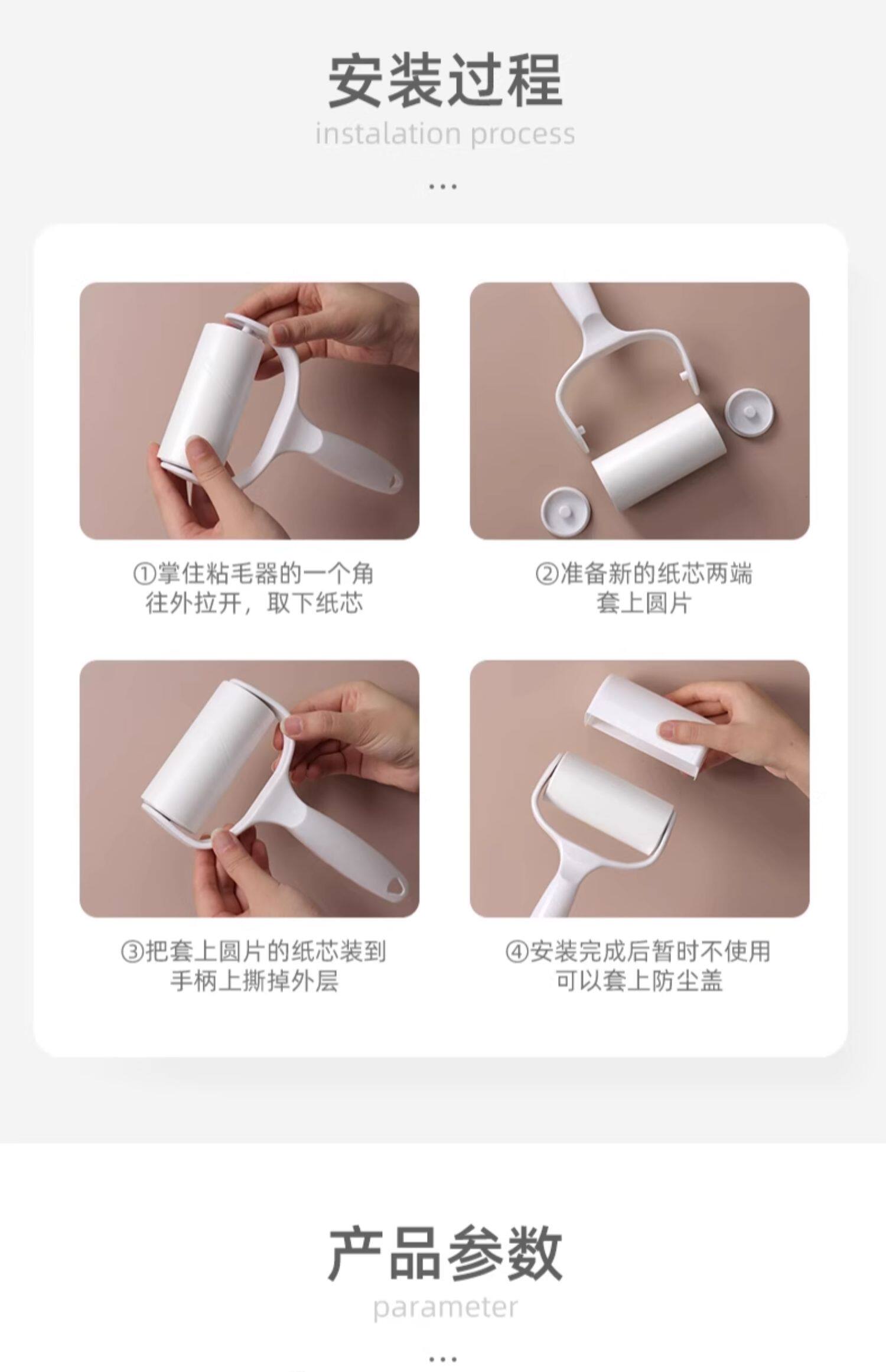 安装过程

instalation process

...

①掌住粘毛器的一个角往外拉开，取下纸芯

②准备新的纸芯两端套上圆片

③把套上圆片的纸芯装到手柄上撕掉外层

④安装完成后暂时不使用可以套上防尘盖

产品参数

parameter

...