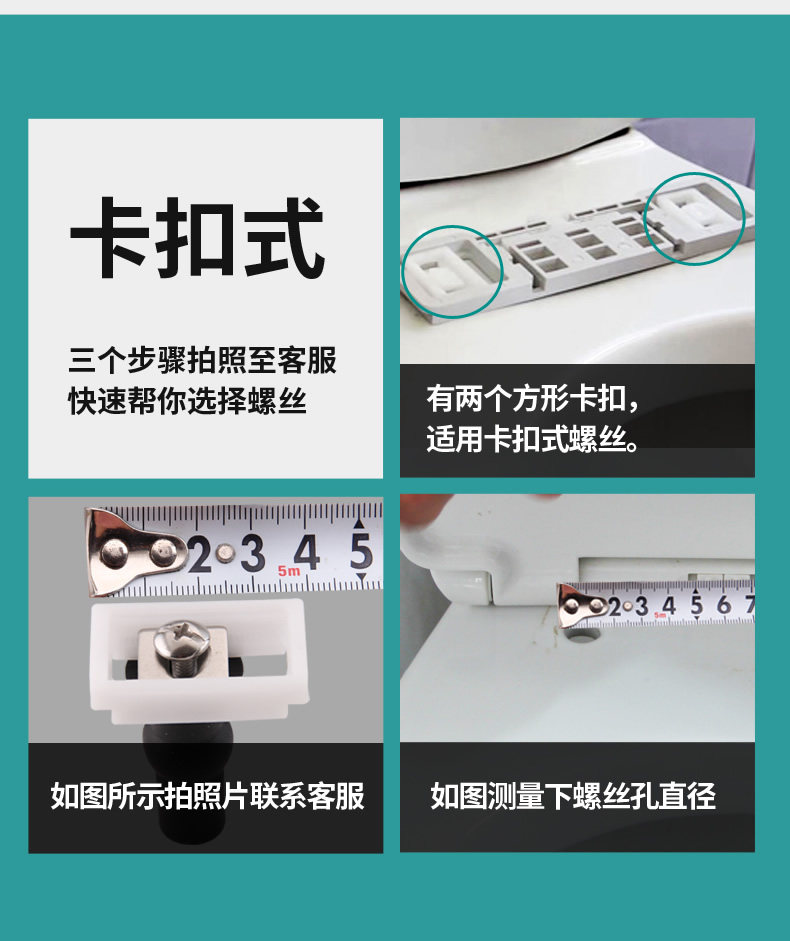 卡扣式

三个步骤拍照至客服
快速帮你选择螺丝

有两个方形卡扣，
适用卡扣式螺丝。

2 3 4 5
5m

如图所示拍照片联系客服

2 3 4 5 6 7
5m

如图测量下螺丝孔直径