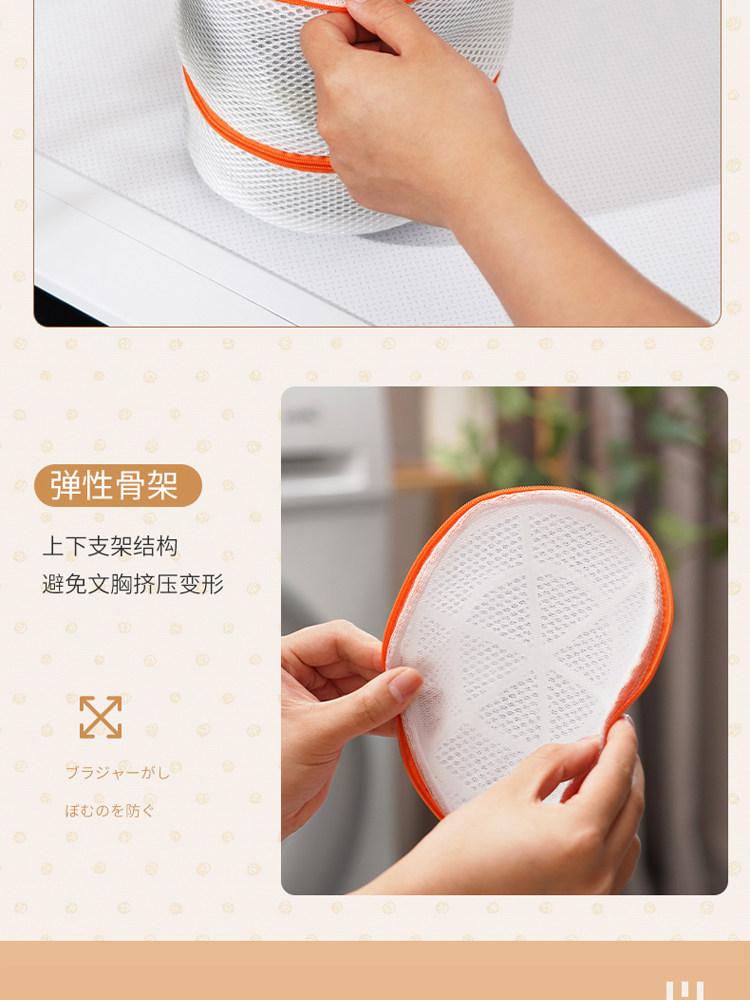 弹性骨架

上下支架结构
避免文胸挤压变形

ブラジャーがし
ぼむのを防ぐ