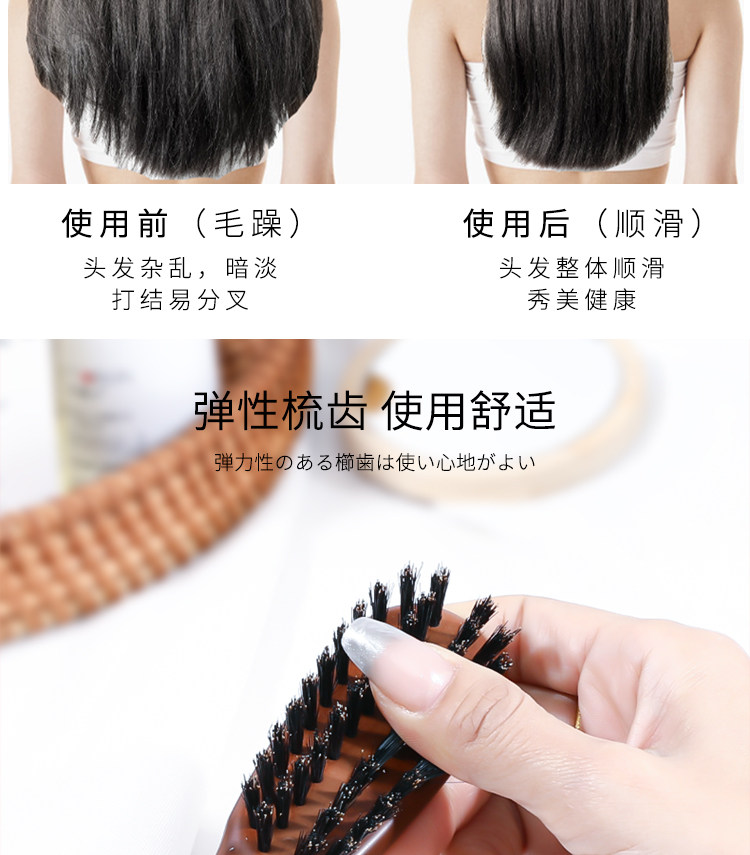 使用前（毛躁）
头发杂乱，暗淡
打结易分叉

使用后（顺滑）
头发整体顺滑
秀美健康

弹性梳齿 使用舒适
弾力性のある櫛歯は使い心地がよい