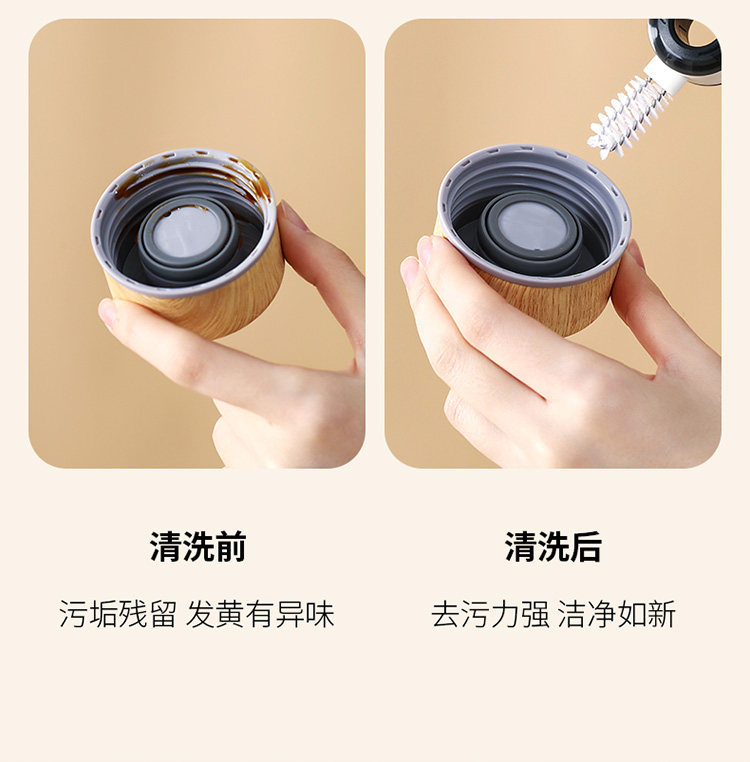 清洗前

污垢残留 发黄有异味

清洗后

去污力强 洁净如新