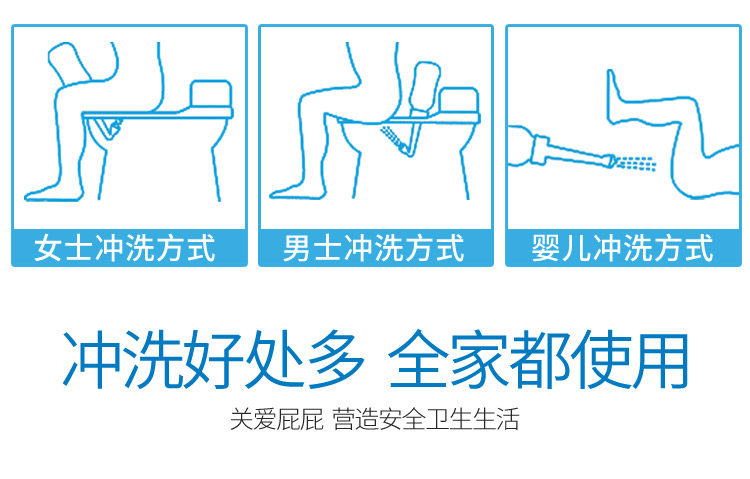 女士冲洗方式

男士冲洗方式

婴儿冲洗方式

冲洗好处多 全家都使用

关爱屁屁 营造安全卫生生活