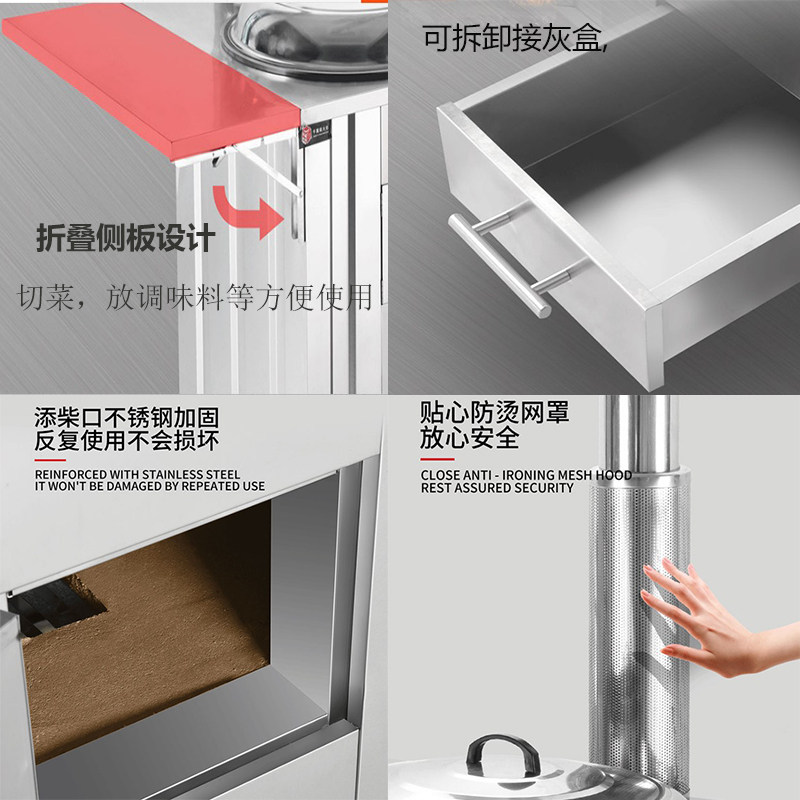 折叠侧板设计

切菜，放调味料等方便使用

可拆卸接灰盒,

添柴口不锈钢加固
反复使用不会损坏

REINFORCED WITH STAINLESS STEEL
IT WON'T BE DAMAGED BY REPEATED USE

贴心防烫网罩
放心安全

CLOSE ANTI - IRONING MESH HOOD
REST ASSURED SECURITY