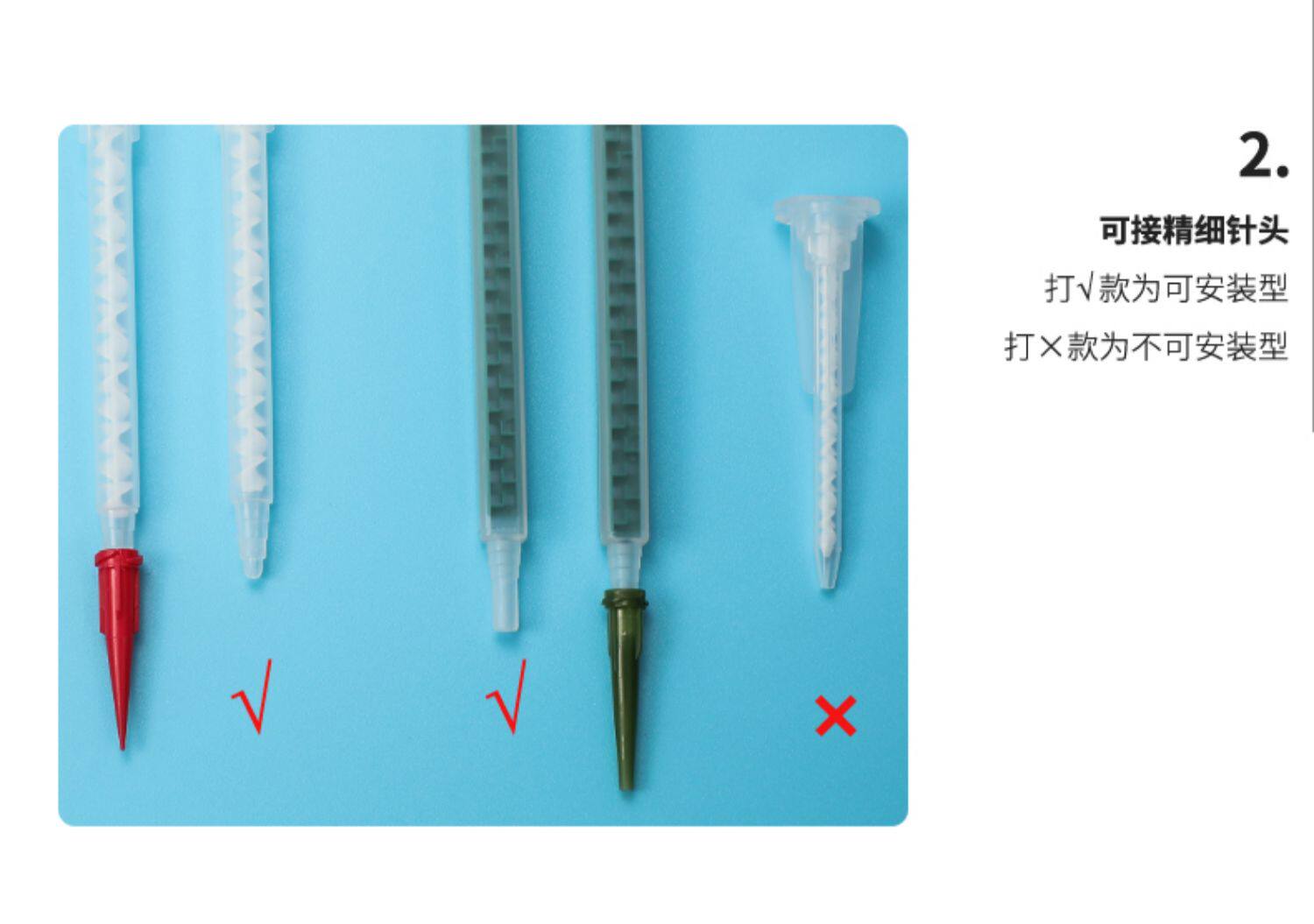 √

√

×

2.

可接精细针头

打√款为可安装型

打×款为不可安装型