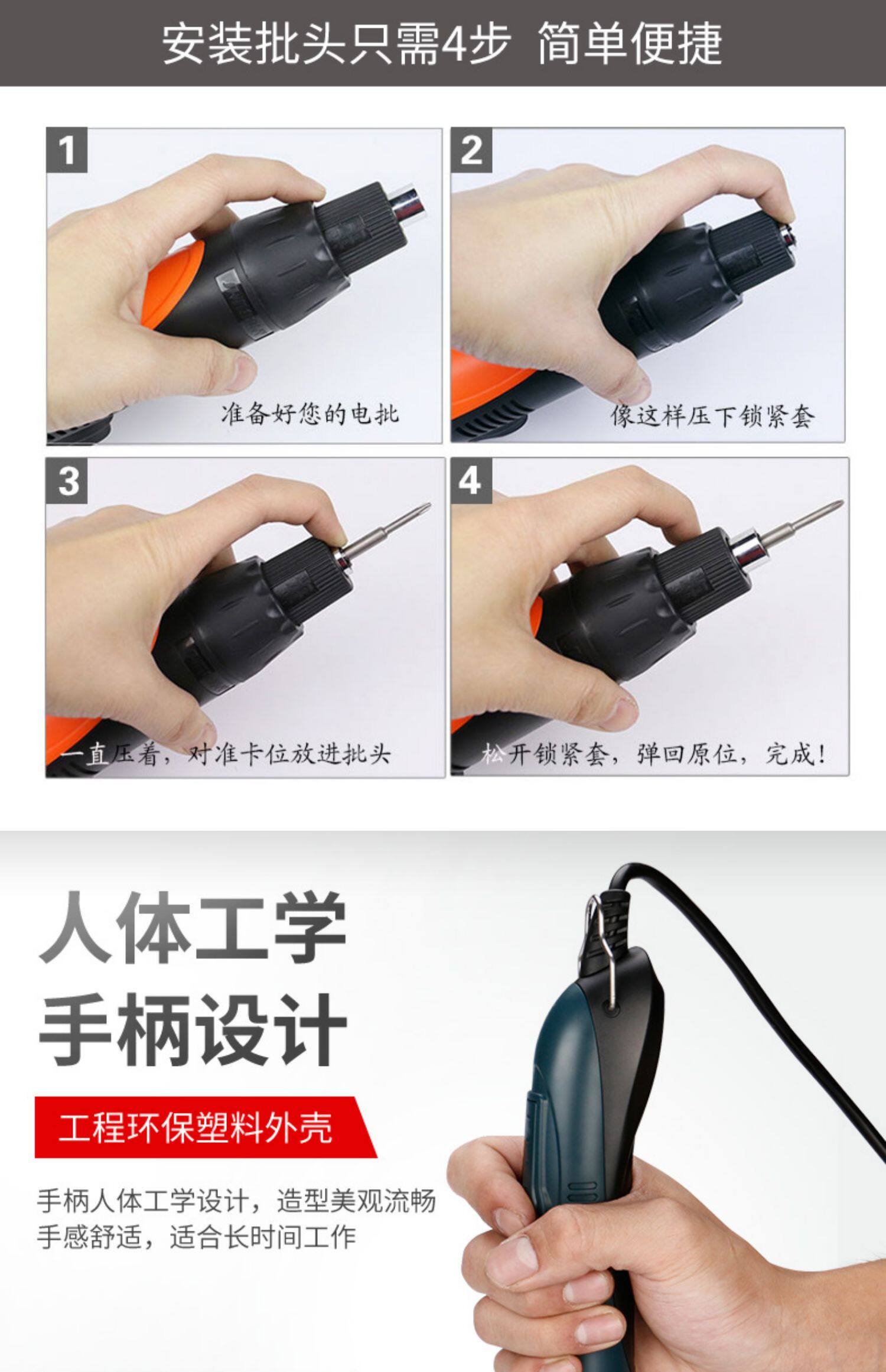 安装批头只需4步 简单便捷

1
准备好您的电批

2
像这样压下锁紧套

3
一直压着，对准卡位放进批头

4
松开锁紧套，弹回原位，完成！

人体工学
手柄设计

工程环保塑料外壳

手柄人体工学设计，造型美观流畅
手感舒适，适合长时间工作