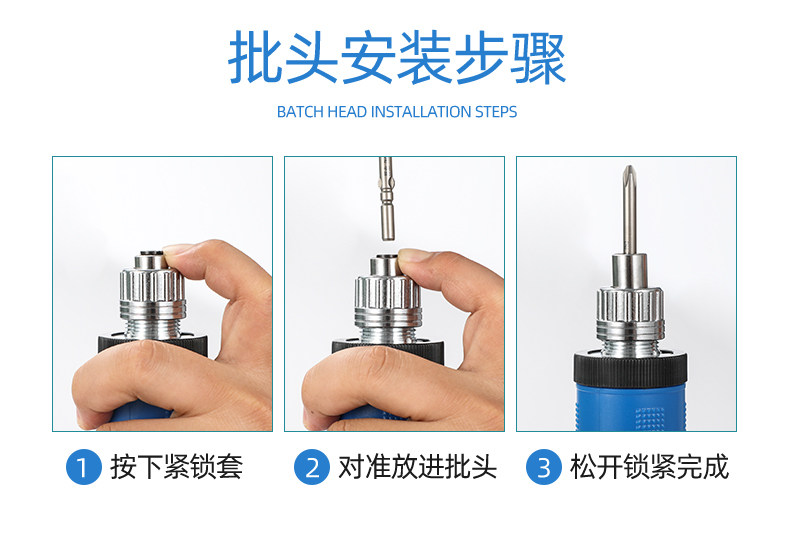 批头安装步骤

BATCH HEAD INSTALLATION STEPS

1 按下紧锁套

2 对准放进批头

3 松开锁紧完成